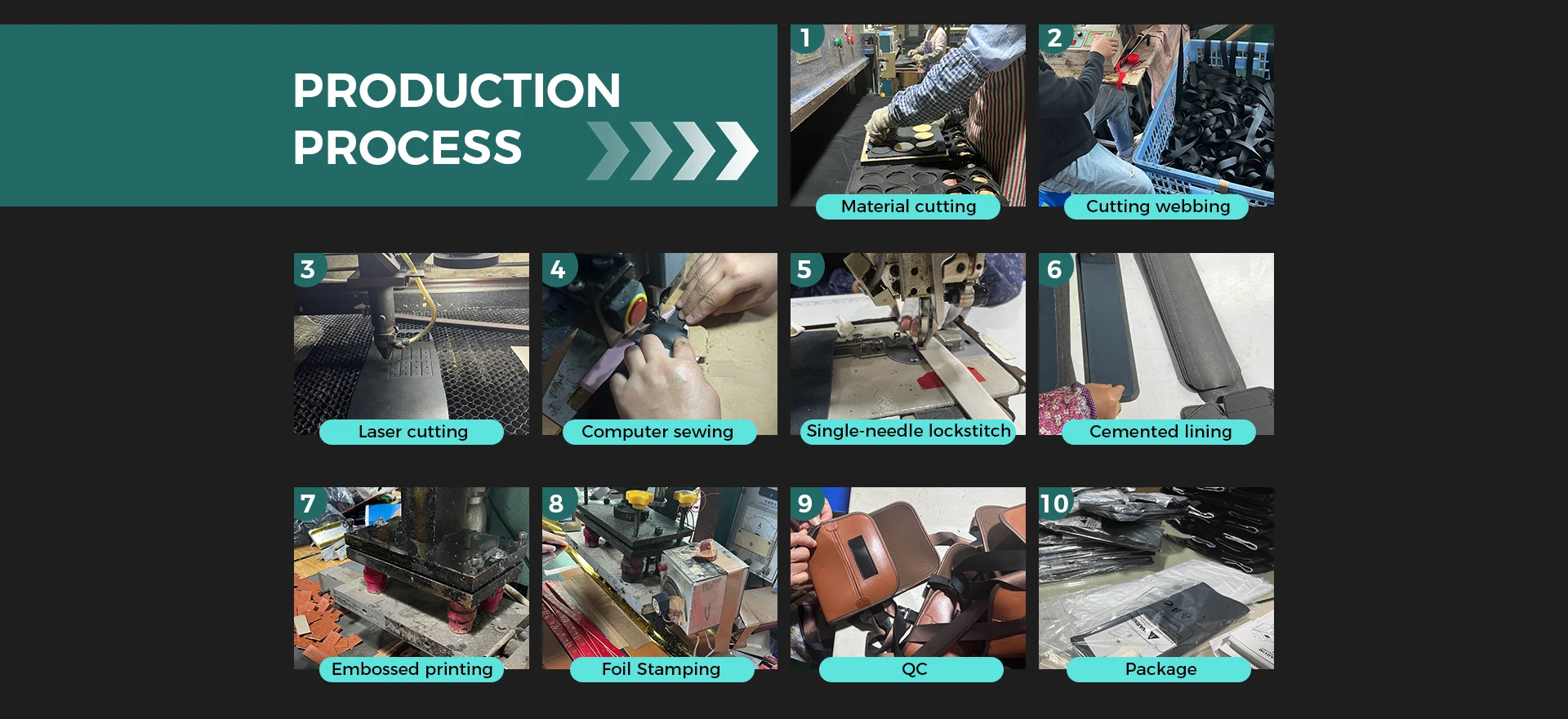 PRODUCTION PROCESS

1
Material cutting

2
Cutting webbing

3
Laser cutting

4
Computer sewing

5
Single-needle lockstitch

6
Cemented lining

7
Embossed printing

8
Foil Stamping

9
QC

10
Package