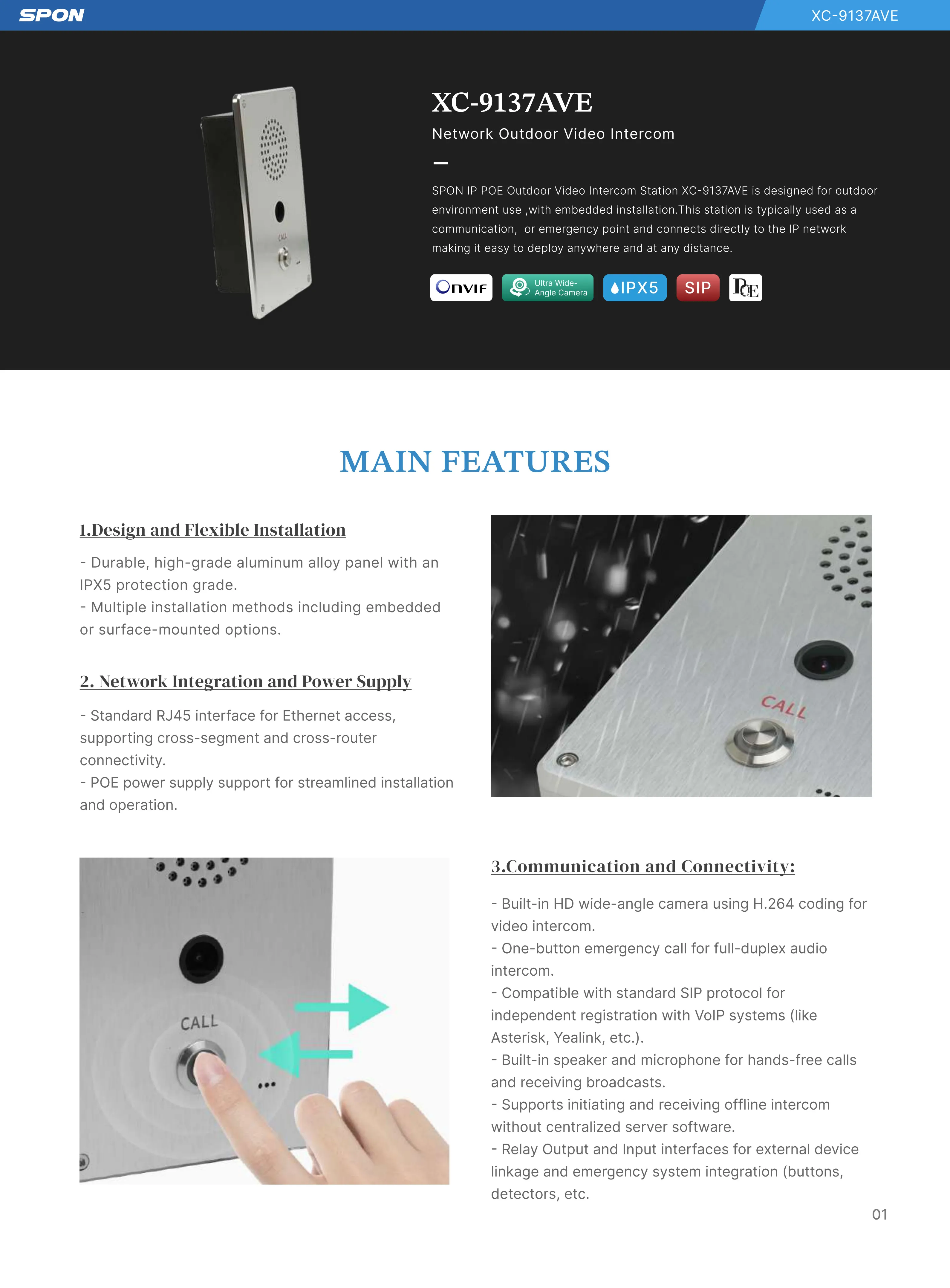 SPON

XC-9137AVE

CALL

XC-9137AVE

Network Outdoor Video Intercom

SPON IP POE Outdoor Video Intercom Station XC-9137AVE is designed for outdoor environment use ,with embedded installation.This station is typically used as a communication, or emergency point and connects directly to the IP network making it easy to deploy anywhere and at any distance.

ONVIF Ultra Wide-Angle Camera IPX5 SIP POE

MAIN FEATURES

1.Design and Flexible Installation

- Durable, high-grade aluminum alloy panel with an IPX5 protection grade.
- Multiple installation methods including embedded or surface-mounted options.

2. Network Integration and Power Supply

- Standard RJ45 interface for Ethernet access, supporting cross-segment and cross-router connectivity.
- POE power supply support for streamlined installation and operation.

CALL

CALL

3.Communication and Connectivity:

- Built-in HD wide-angle camera using H.264 coding for video intercom.
- One-button emergency call for full-duplex audio intercom.
- Compatible with standard SIP protocol for independent registration with VoIP systems (like Asterisk, Yealink, etc.).
- Built-in speaker and microphone for hands-free calls and receiving broadcasts.
- Supports initiating and receiving offline intercom without centralized server software.
- Relay Output and Input interfaces for external device linkage and emergency system integration (buttons, detectors, etc.

01