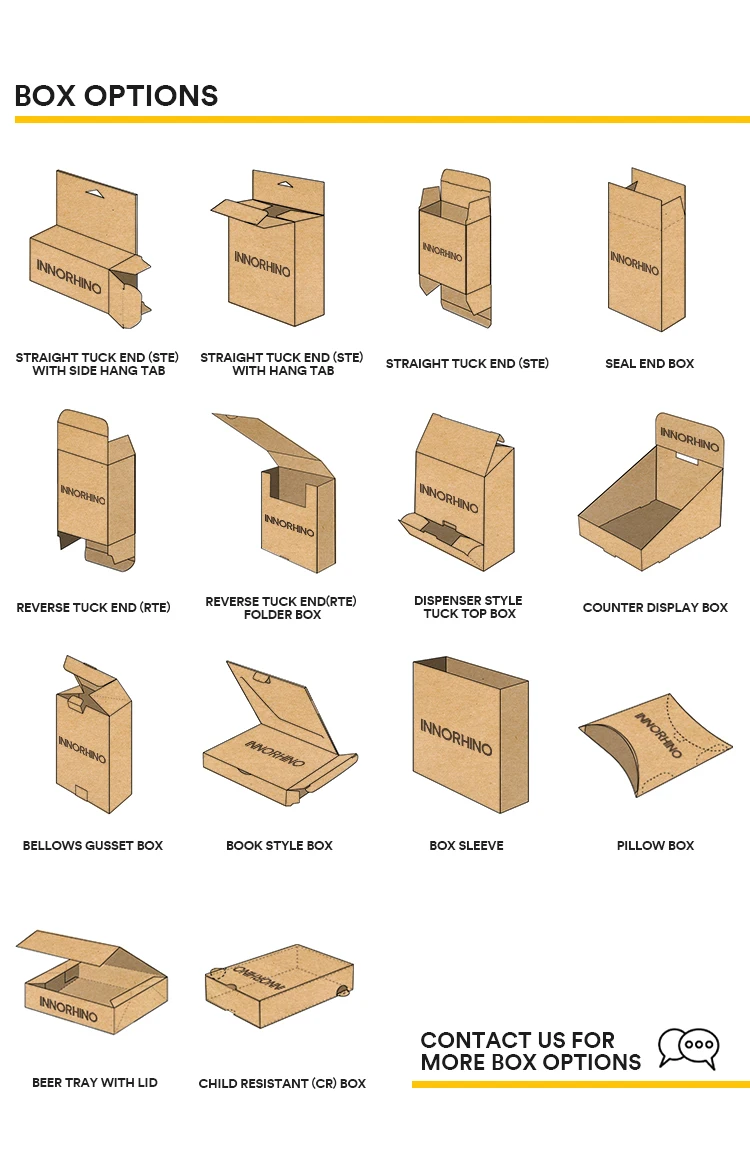 BOX OPTIONS

INNORHINO
STRAIGHT TUCK END (STE) WITH SIDE HANG TAB

INNORHINO
STRAIGHT TUCK END (STE) WITH HANG TAB

INNORHINO
STRAIGHT TUCK END (STE)

INNORHINO
SEAL END BOX

INNORHINO
REVERSE TUCK END (RTE)

INNORHINO
REVERSE TUCK END(RTE) FOLDER BOX

INNORHINO
DISPENSER STYLE TUCK TOP BOX

INNORHINO
COUNTER DISPLAY BOX

INNORHINO
BELLOWS GUSSET BOX

INNORHINO
BOOK STYLE BOX

INNORHINO
BOX SLEEVE

INNORHINO
PILLOW BOX

INNORHINO
BEER TRAY WITH LID

INNORHINO
CHILD RESISTANT (CR) BOX

CONTACT US FOR MORE BOX OPTIONS