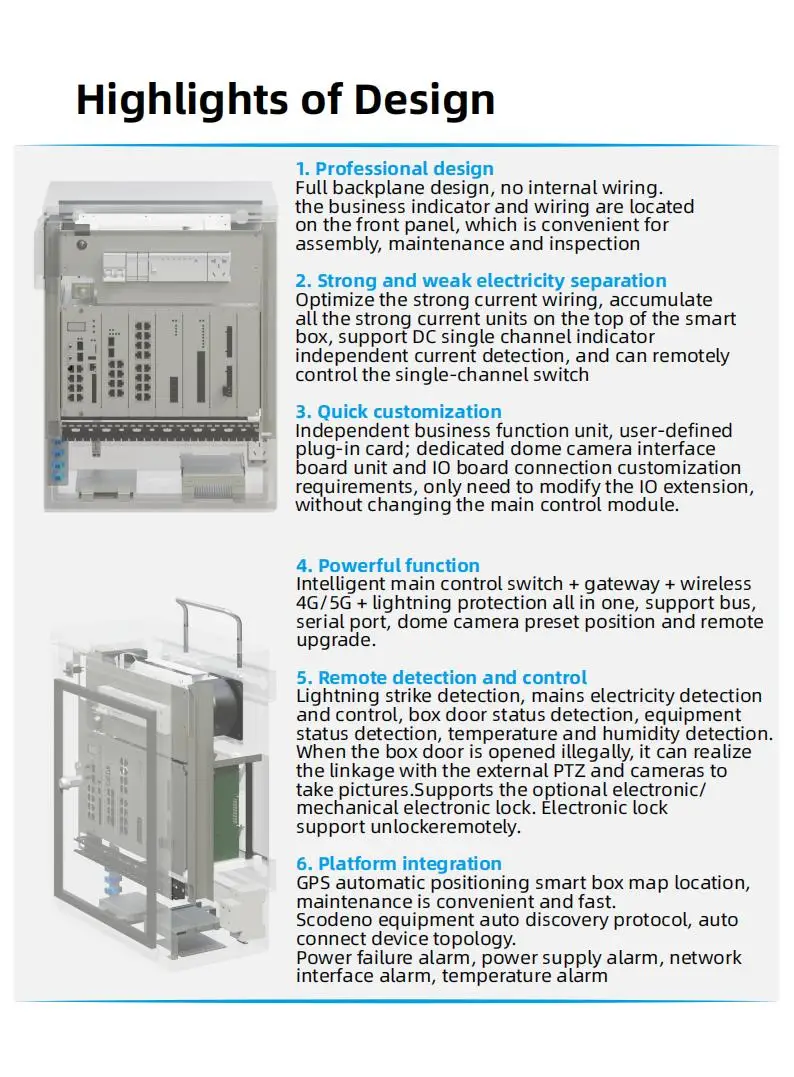 Highlights of Design

1. Professional design
Full backplane design, no internal wiring. the business indicator and wiring are located on the front panel, which is convenient for assembly, maintenance and inspection

2. Strong and weak electricity separation
Optimize the strong current wiring, accumulate all the strong current units on the top of the smart box, support DC single channel indicator independent current detection, and can remotely control the single-channel switch

3. Quick customization
Independent business function unit, user-defined plug-in card; dedicated dome camera interface board unit and IO board connection customization requirements, only need to modify the IO extension, without changing the main control module.

4. Powerful function
Intelligent main control switch + gateway + wireless 4G/5G + lightning protection all in one, support bus, serial port, dome camera preset position and remote upgrade.

5. Remote detection and control
Lightning strike detection, mains electricity detection and control, box door status detection, equipment status detection, temperature and humidity detection. When the box door is opened illegally, it can realize the linkage with the external PTZ and cameras to take pictures.Supports the optional electronic/ mechanical electronic lock. Electronic lock support unlockeremotely.

6. Platform integration
GPS automatic positioning smart box map location, maintenance is convenient and fast.
Scodeno equipment auto discovery protocol, auto connect device topology.
Power failure alarm, power supply alarm, network interface alarm, temperature alarm