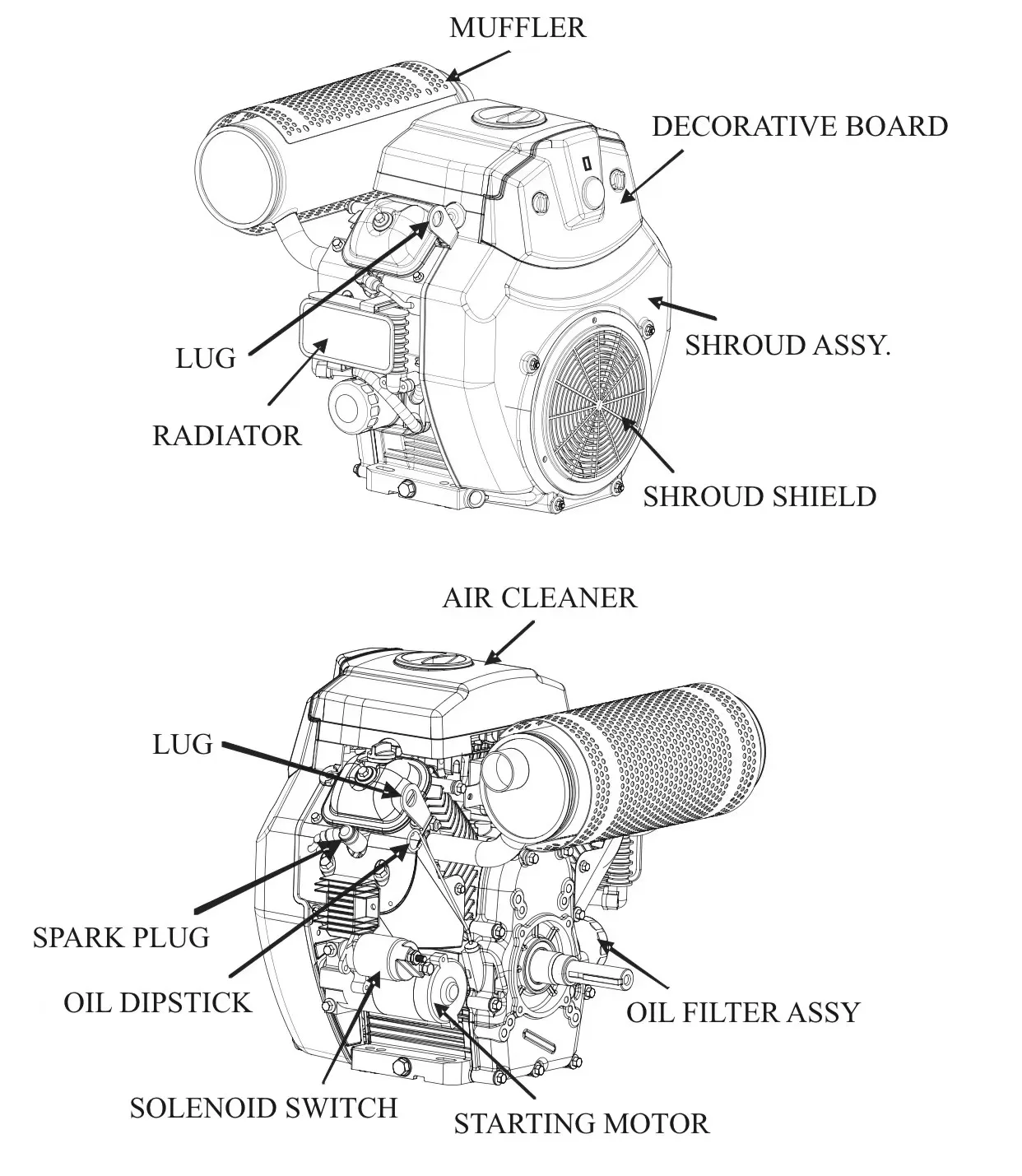 MUFFLER

DECORATIVE BOARD

LUG

SHROUD ASSY.

RADIATOR

SHROUD SHIELD

AIR CLEANER

LUG

SPARK PLUG

OIL DIPSTICK

OIL FILTER ASSY

SOLENOID SWITCH

STARTING MOTOR