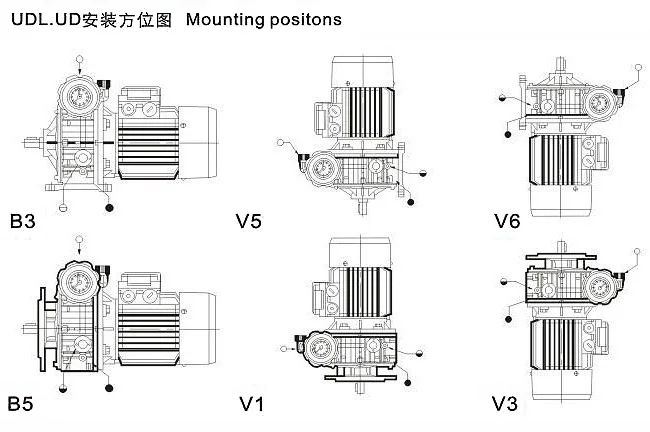 UDL.UD安装方位图 Mounting positons

B3

V5

V6

B5

V1

V3