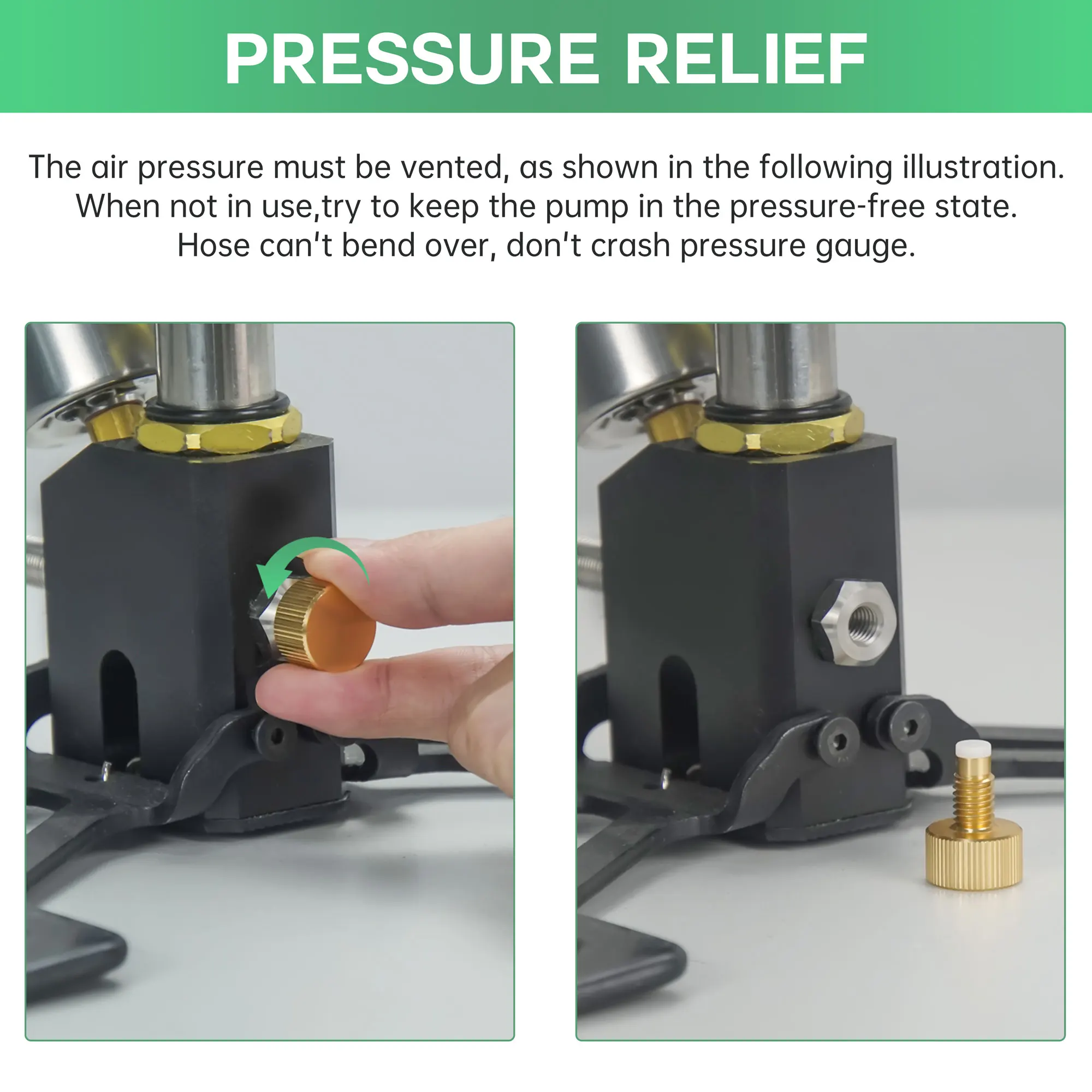 PRESSURE RELIEF

The air pressure must be vented, as shown in the following illustration. When not in use,try to keep the pump in the pressure-free state. Hose can't bend over, don't crash pressure gauge.