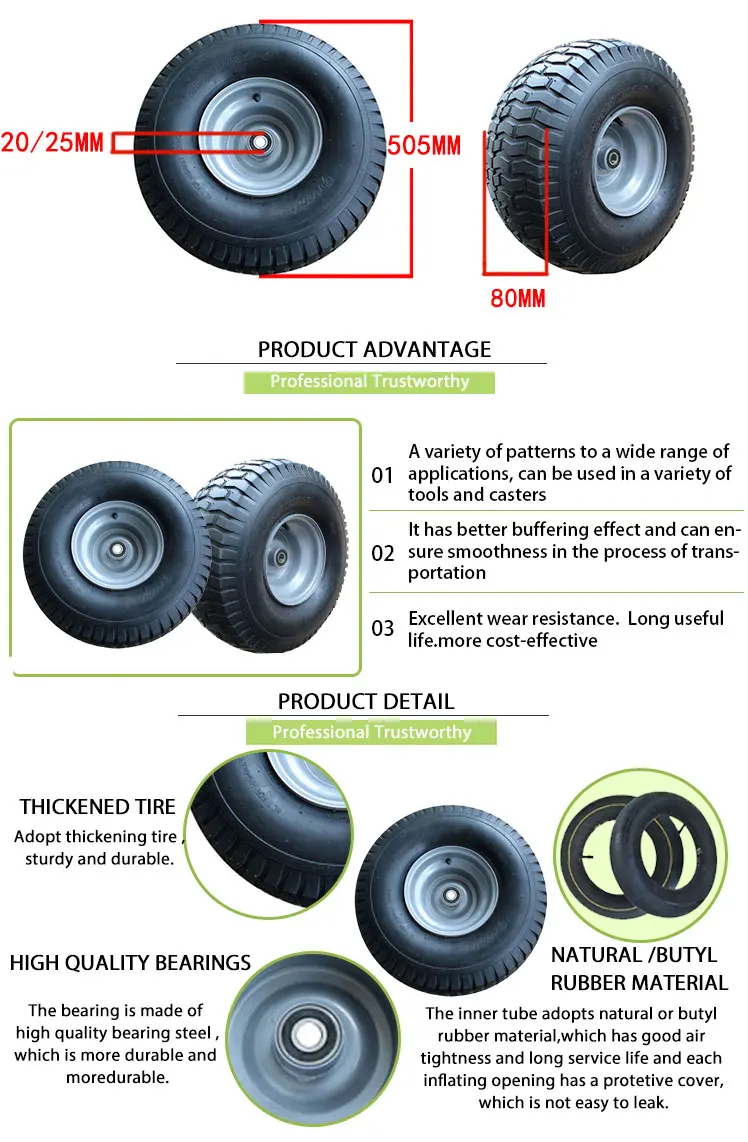 20/25MM

505MM

80MM

PRODUCT ADVANTAGE

Professional Trustworthy

01 A variety of patterns to a wide range of applications, can be used in a variety of tools and casters

02 It has better buffering effect and can ensure smoothness in the process of transportation

03 Excellent wear resistance. Long useful life.more cost-effective

PRODUCT DETAIL

Professional Trustworthy

THICKENED TIRE

Adopt thickening tire , sturdy and durable.

HIGH QUALITY BEARINGS

The bearing is made of high quality bearing steel , which is more durable and moredurable.

NATURAL /BUTYL RUBBER MATERIAL

The inner tube adopts natural or butyl rubber material,which has good air tightness and long service life and each inflating opening has a protetive cover, which is not easy to leak.