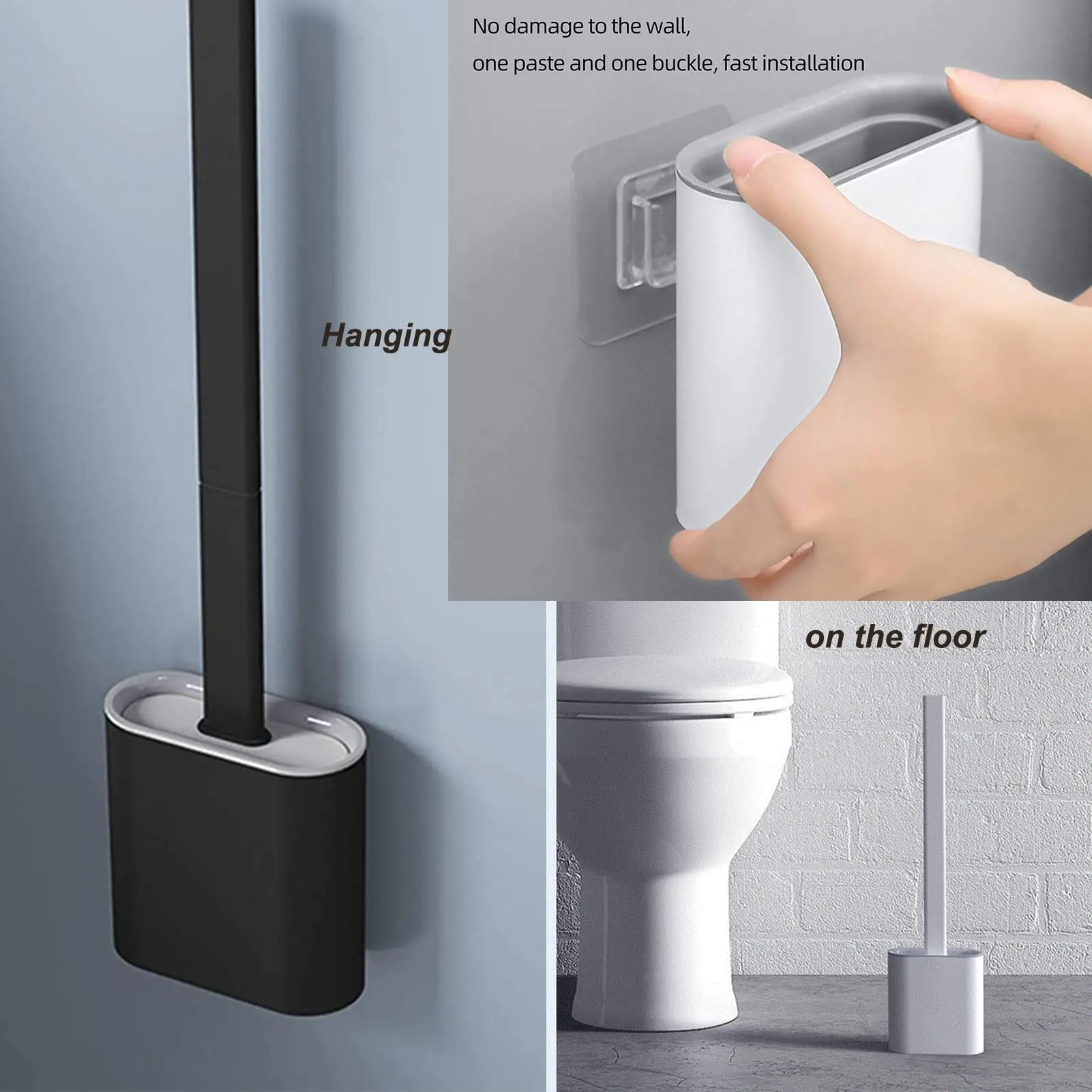 No damage to the wall,
one paste and one buckle, fast installation

Hanging

on the floor