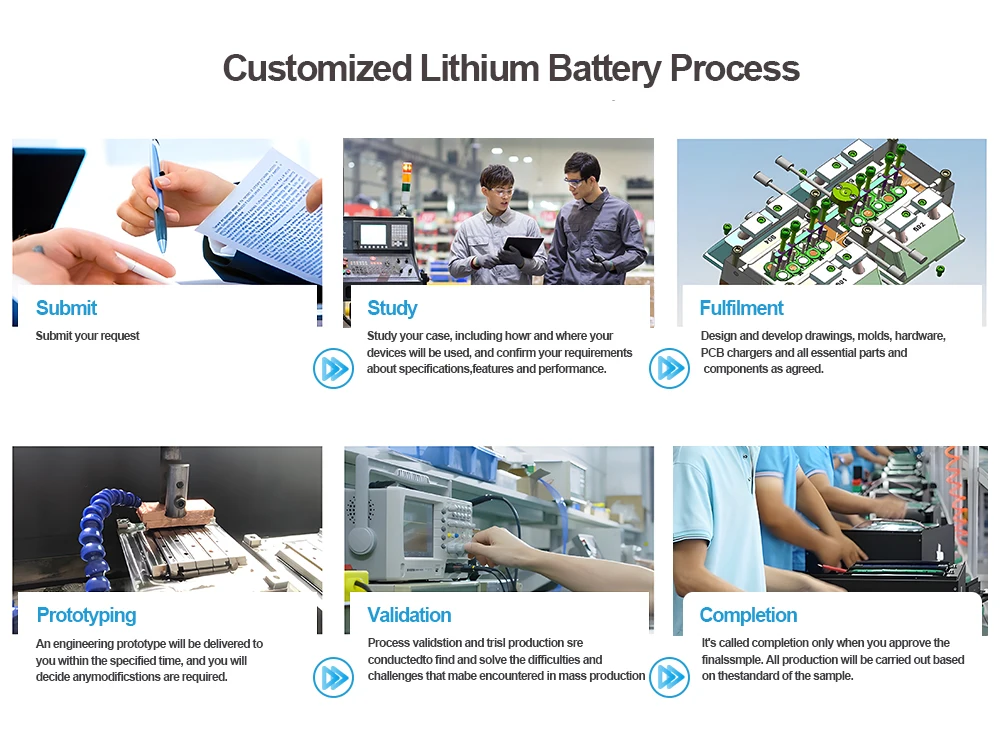 Customized Lithium Battery Process

Submit

Submit your request

Study

Study your case, including howr and where your devices will be used, and confirm your requirements about specifications,features and performance.

Fulfilment

Design and develop drawings, molds, hardware, PCB chargers and all essential parts and components as agreed.

Prototyping

An engineering prototype will be delivered to you within the specified time, and you will decide anymodificstions are required.

Validation

Process validstion and trisl production sre conductedto find and solve the difficulties and challenges that mabe encountered in mass production

Completion

It's called completion only when you approve the finalssmple. All production will be carried out based on thestandard of the sample.