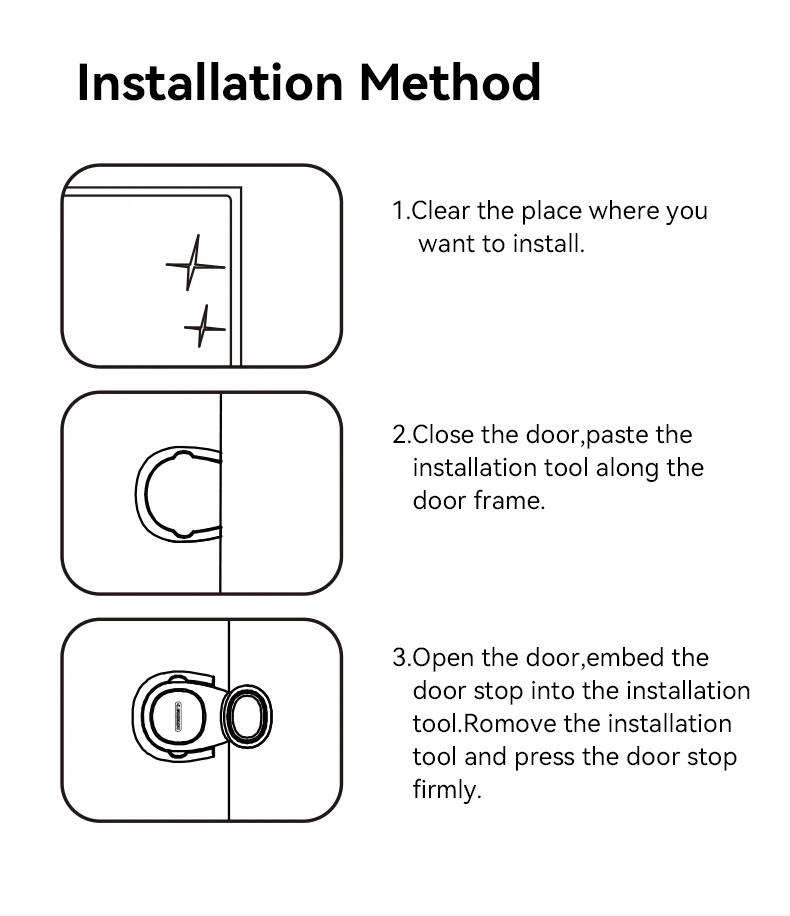 Installation Method

1.Clear the place where you want to install.

2.Close the door,paste the installation tool along the door frame.

3.Open the door,embed the door stop into the installation tool.Romove the installation tool and press the door stop firmly.