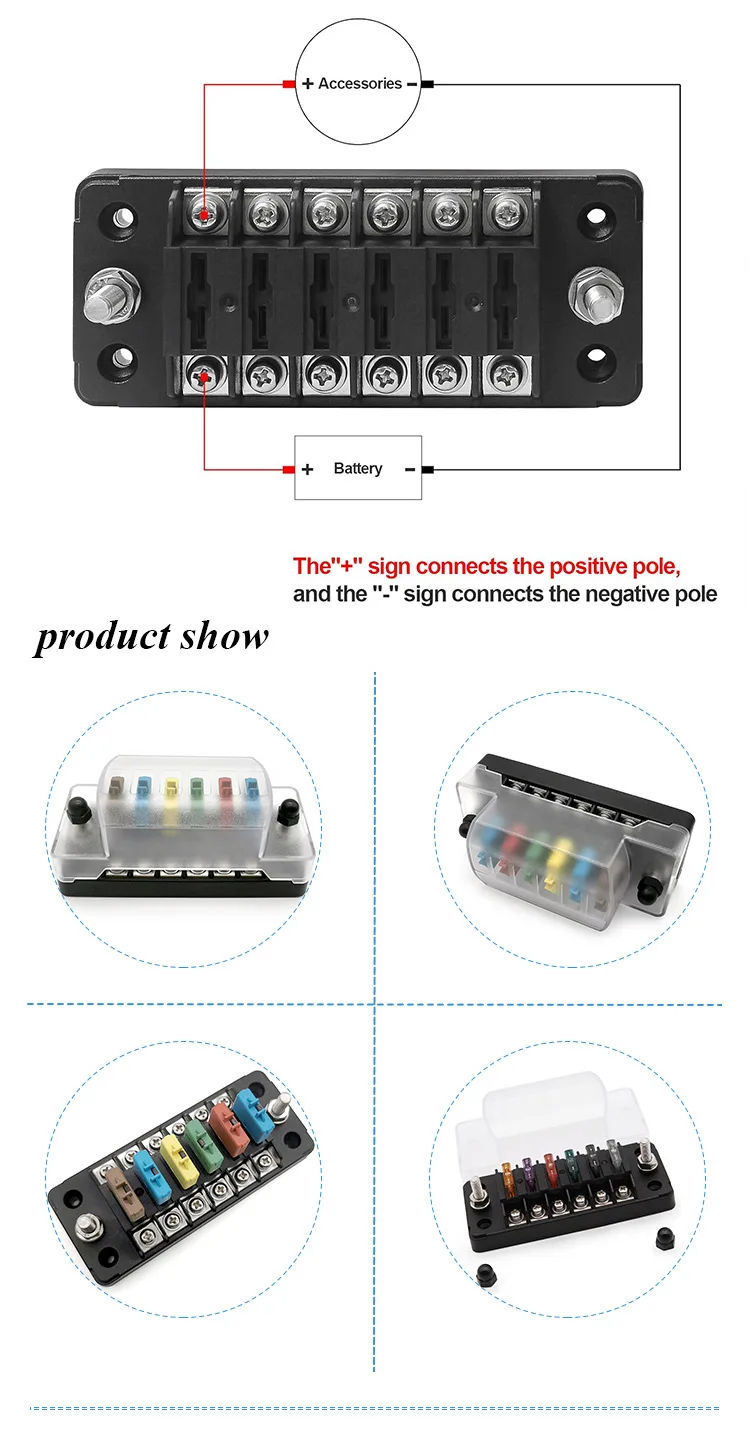 + Accessories -

+ Battery -

The"+" sign connects the positive pole, and the "-" sign connects the negative pole

product show