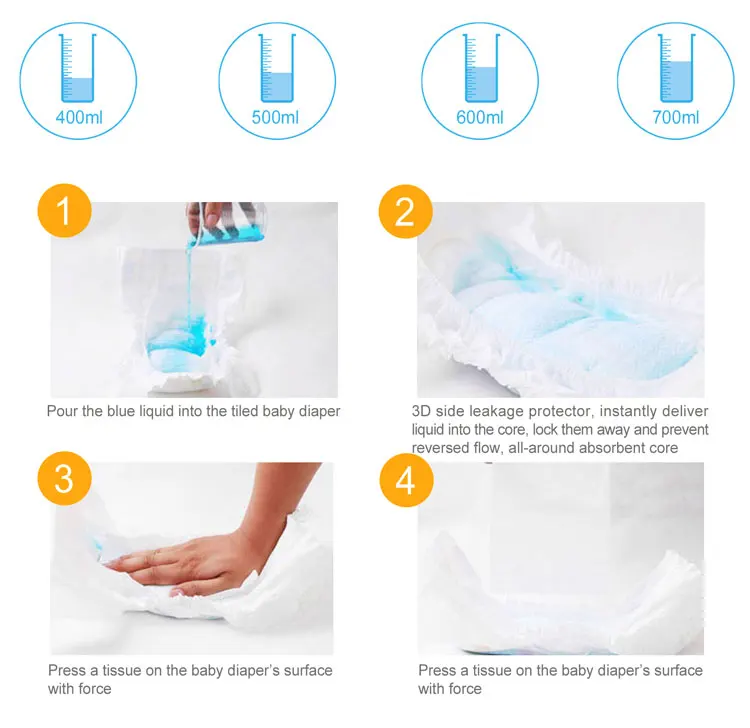 400ml

500ml

600ml

700ml

1

Pour the blue liquid into the tiled baby diaper

2

3D side leakage protector, instantly deliver liquid into the core, lock them away and prevent reversed flow, all-around absorbent core

3

Press a tissue on the baby diaper's surface with force

4

Press a tissue on the baby diaper's surface with force