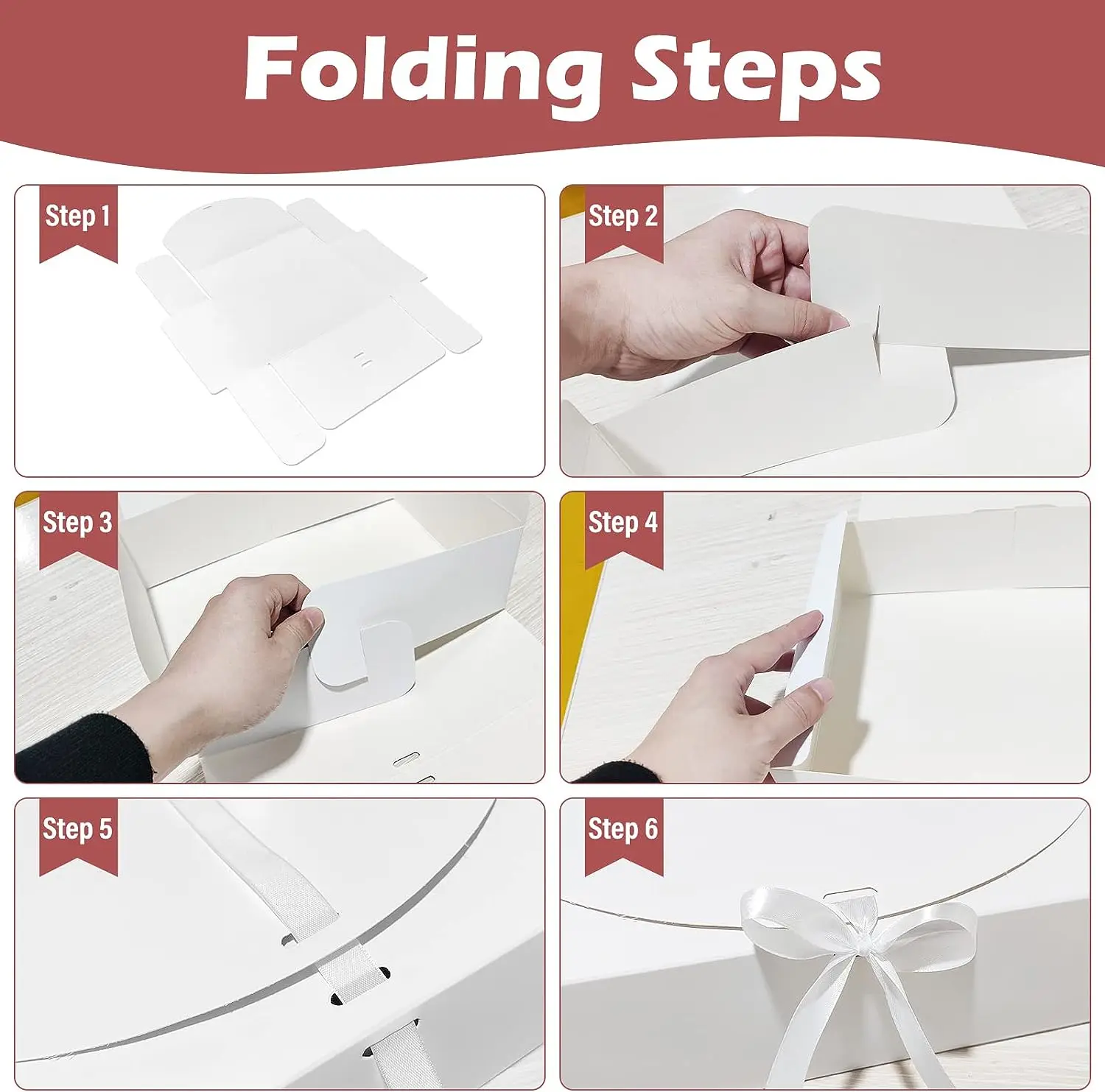 Folding Steps

Step 1

Step 2

Step 3

Step 4

Step 5

Step 6