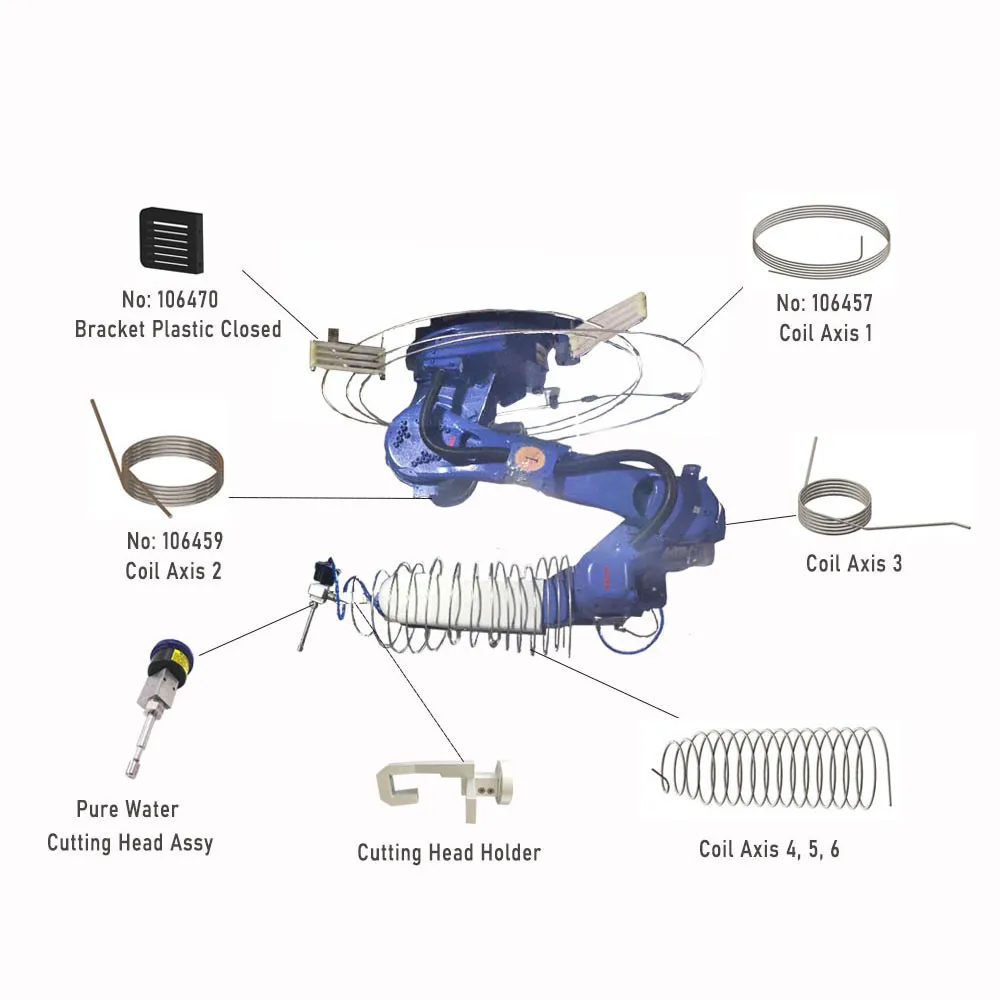 No: 106470
Bracket Plastic Closed

No: 106457
Coil Axis 1

No: 106459
Coil Axis 2

Coil Axis 3

Pure Water
Cutting Head Assy

Cutting Head Holder

Coil Axis 4, 5, 6