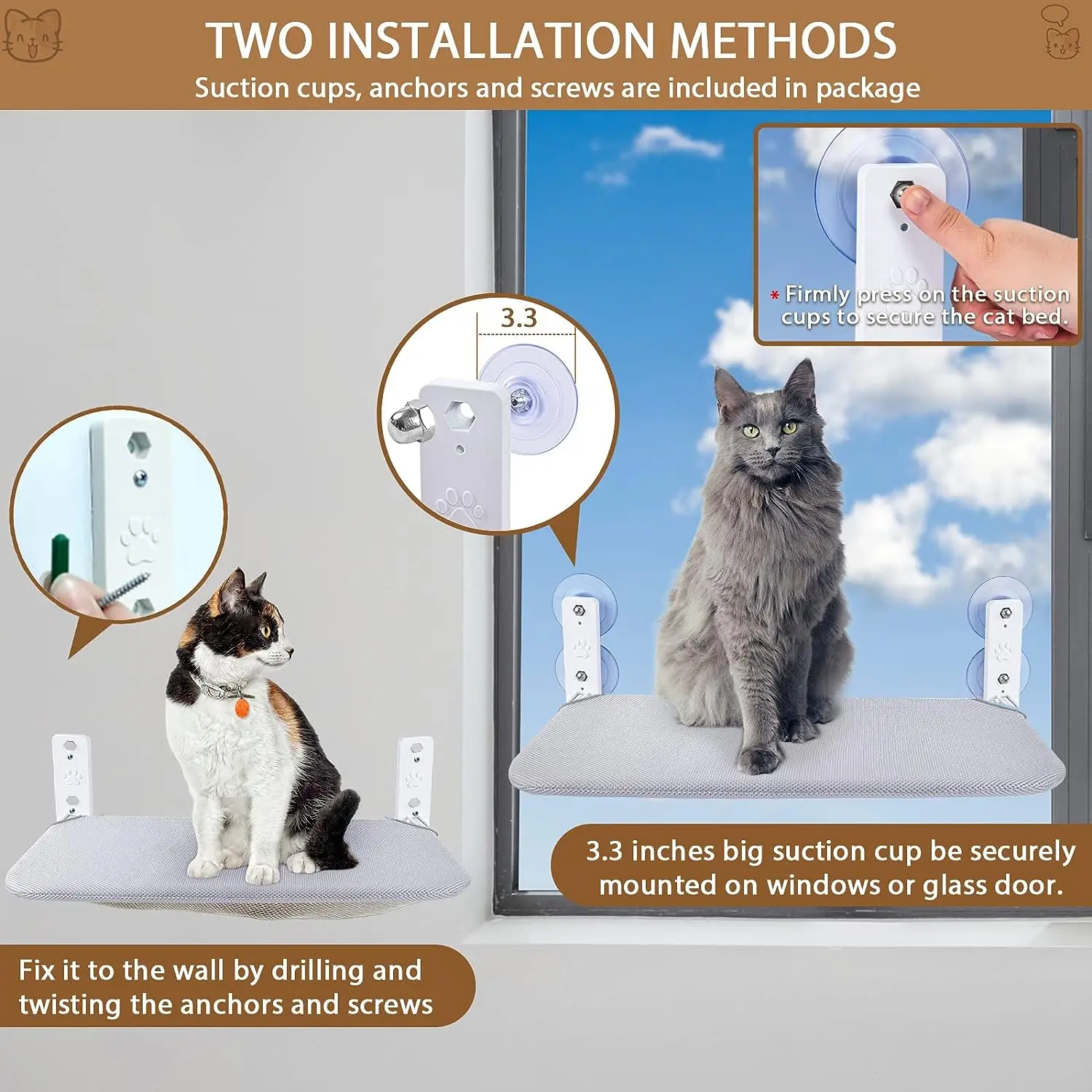 TWO INSTALLATION METHODS

Suction cups, anchors and screws are included in package

* Firmly press on the suction cups to secure the cat bed.

3.3

3.3 inches big suction cup be securely mounted on windows or glass door.

Fix it to the wall by drilling and twisting the anchors and screws