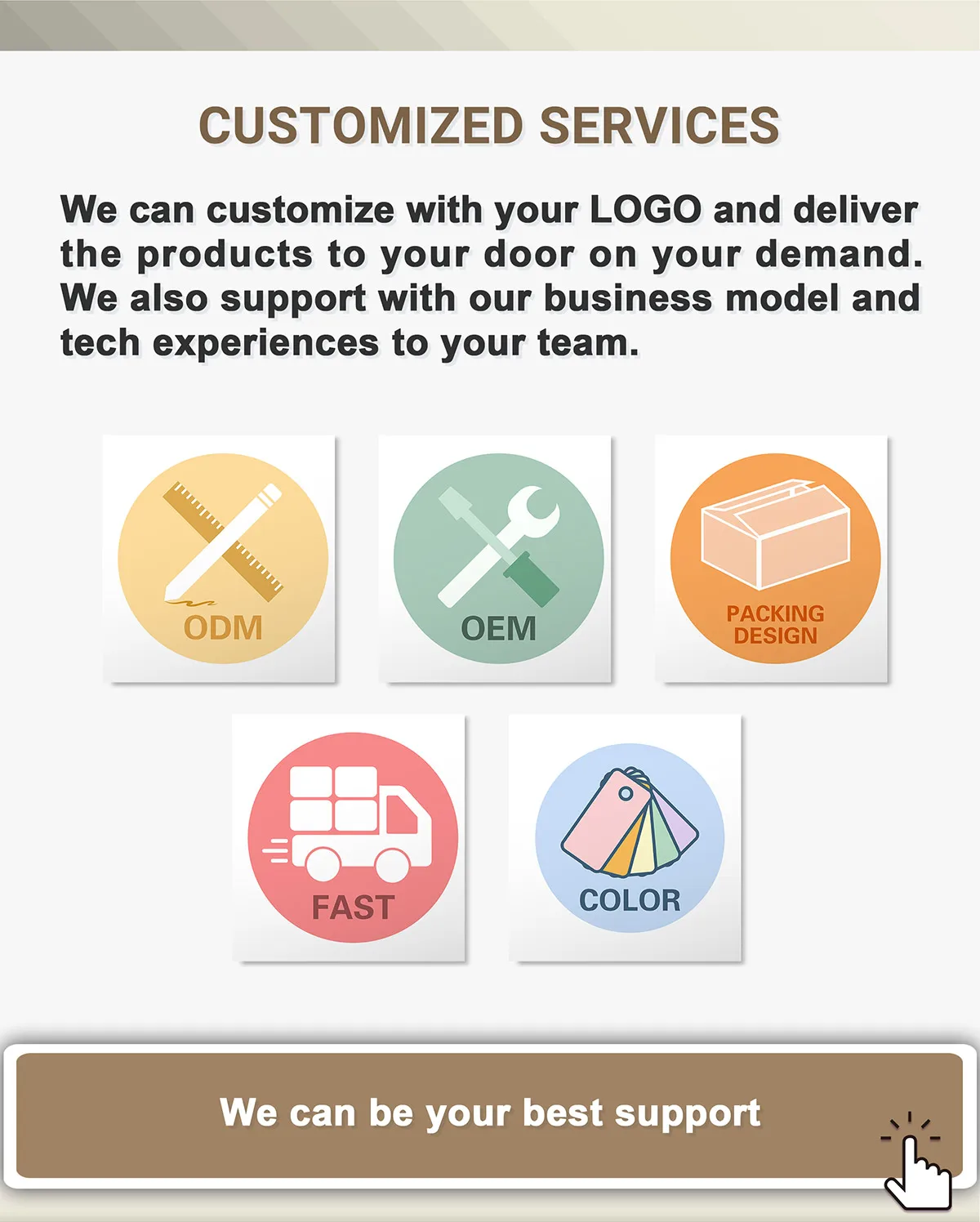 CUSTOMIZED SERVICES

We can customize with your LOGO and deliver the products to your door on your demand. We also support with our business model and tech experiences to your team.

ODM

OEM

PACKING
DESIGN

FAST

COLOR

We can be your best support