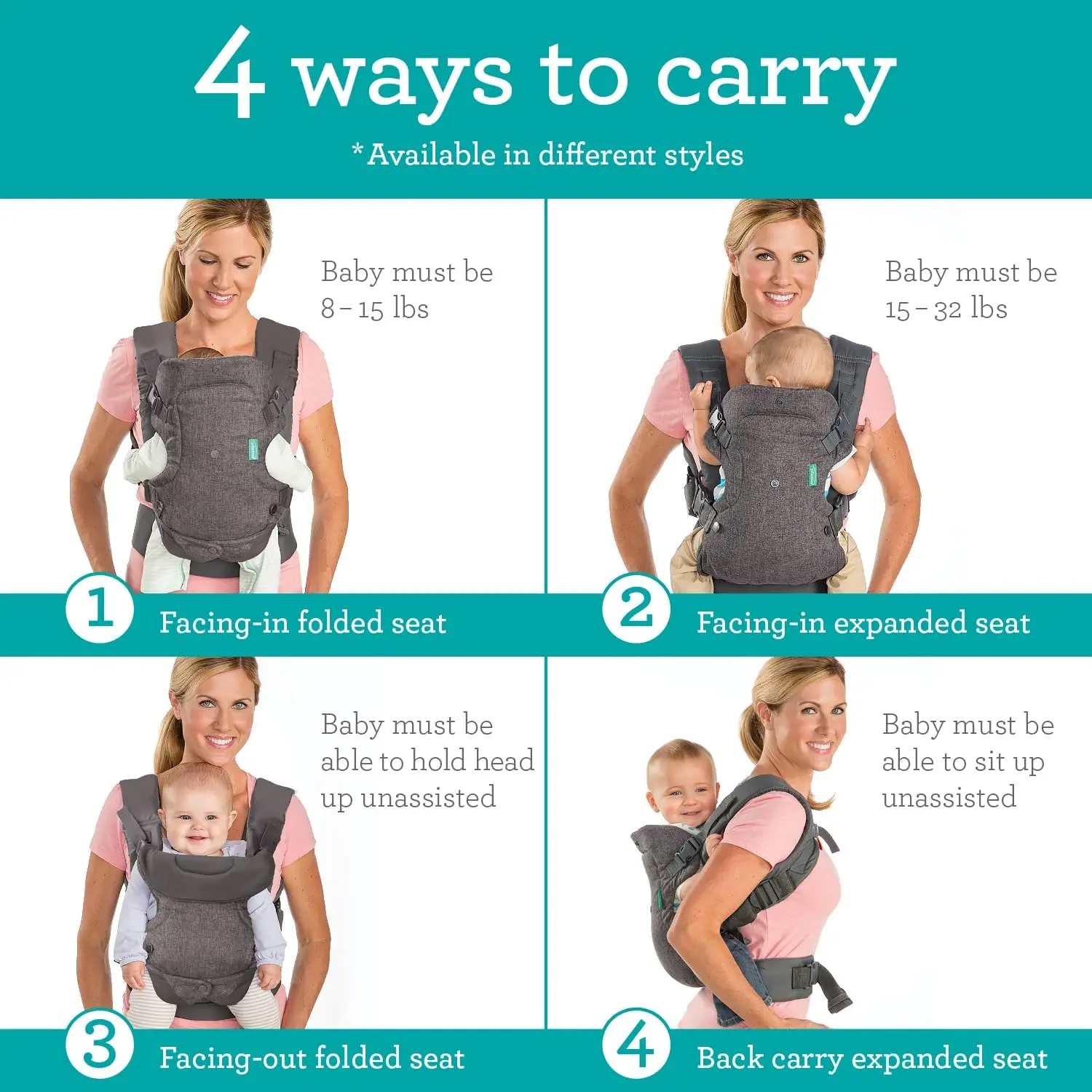 4 ways to carry

*Available in different styles

Baby must be 8 – 15 lbs

1 Facing-in folded seat

Baby must be 15 – 32 lbs

2 Facing-in expanded seat

Baby must be able to hold head up unassisted

3 Facing-out folded seat

Baby must be able to sit up unassisted

4 Back carry expanded seat