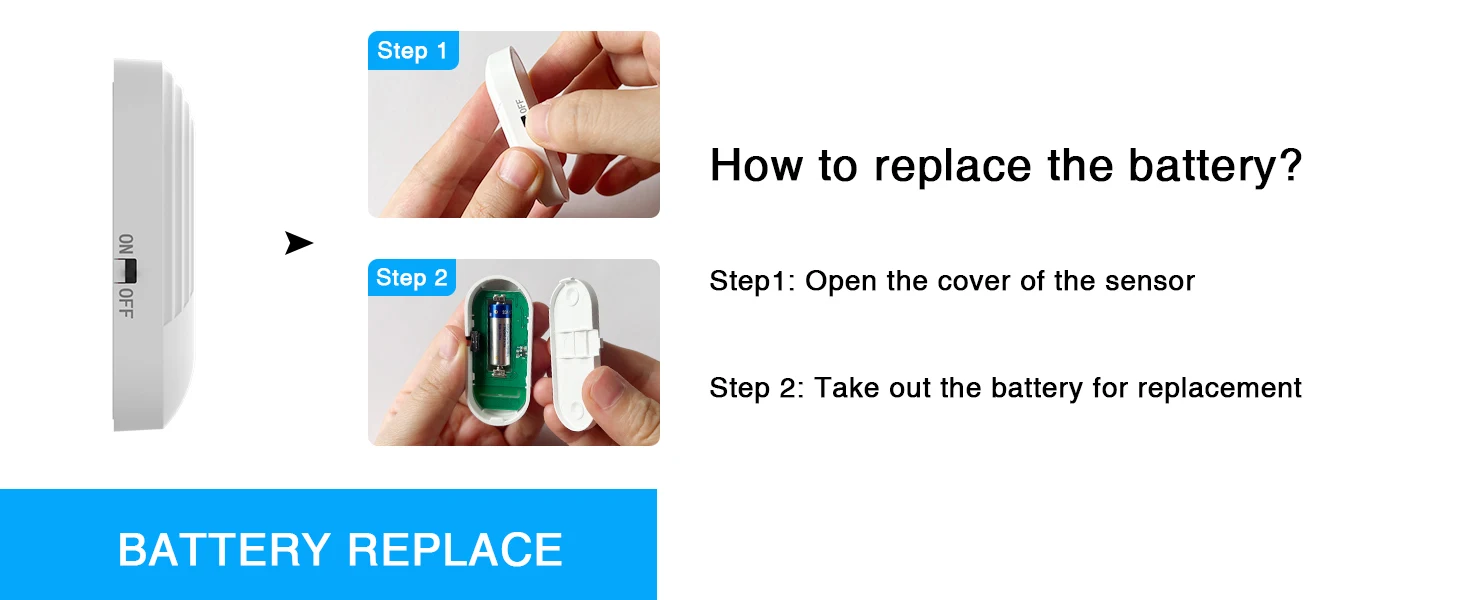 ON
OFF

Step 1

OFF

Step 2

How to replace the battery?

Step1: Open the cover of the sensor

Step 2: Take out the battery for replacement

BATTERY REPLACE