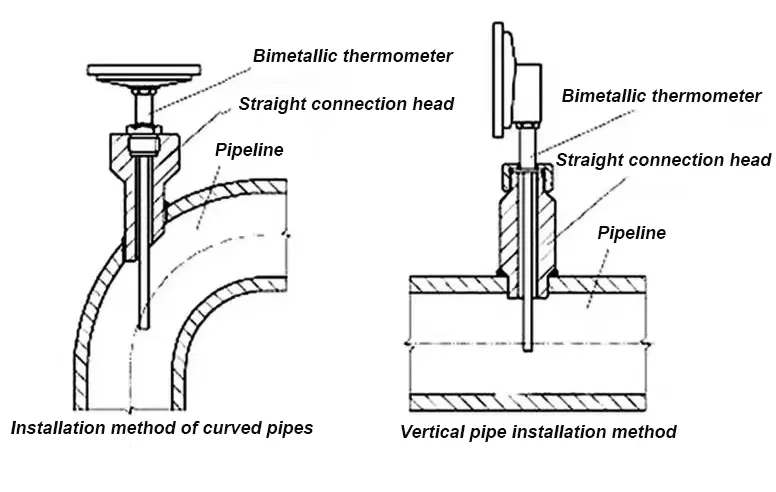 Bimetallic thermometer
Straight connection head
Pipeline

Installation method of curved pipes

Bimetallic thermometer
Straight connection head
Pipeline

Vertical pipe installation method