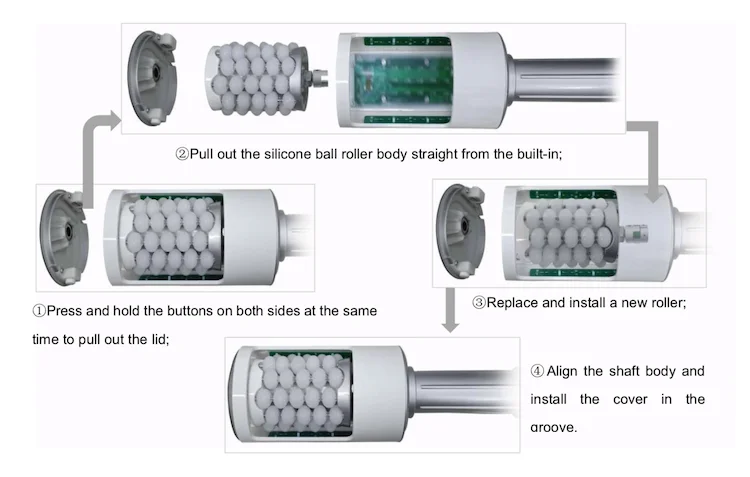 ②Pull out the silicone ball roller body straight from the built-in;

①Press and hold the buttons on both sides at the same time to pull out the lid;

③Replace and install a new roller;

④Align the shaft body and install the cover in the groove.