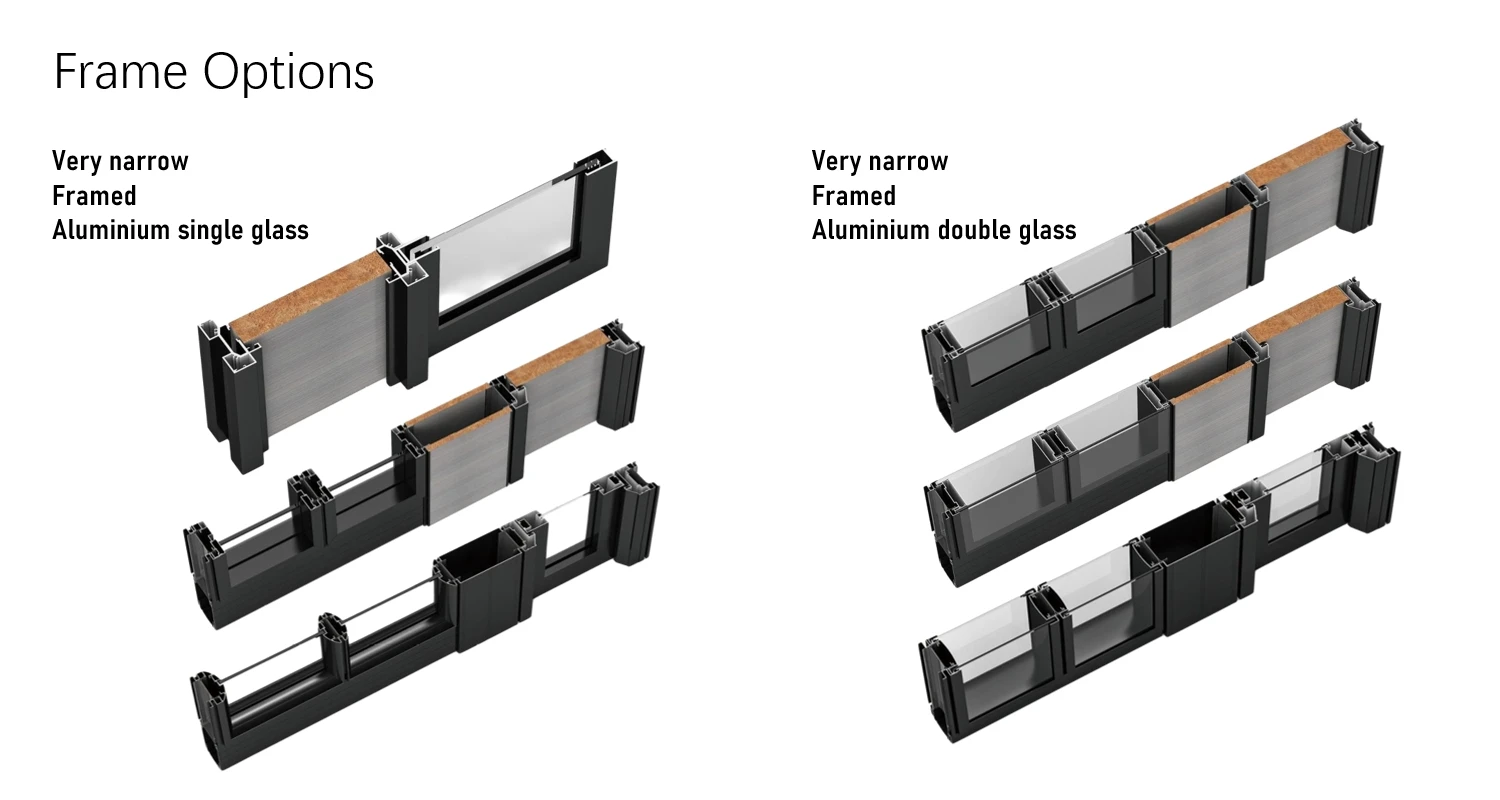 Frame Options

Very narrow
Framed
Aluminium single glass

Very narrow
Framed
Aluminium double glass