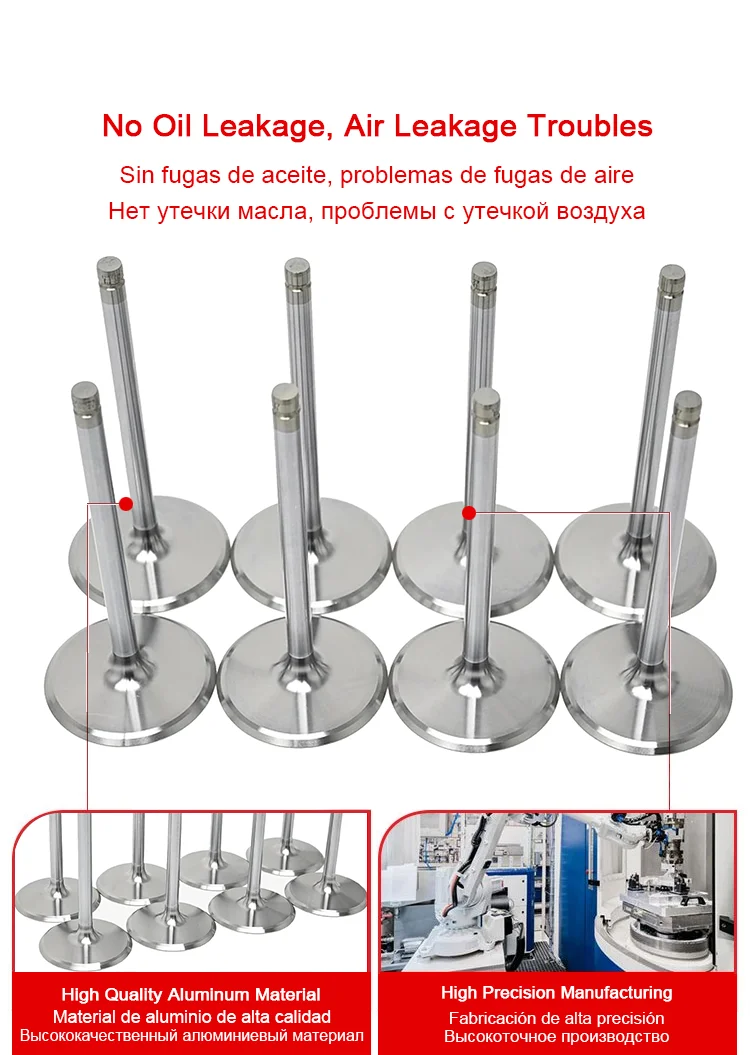 No Oil Leakage, Air Leakage Troubles
Sin fugas de aceite, problemas de fugas de aire
Нет утечки масла, проблемы с утечкой воздуха

High Quality Aluminum Material
Material de aluminio de alta calidad
Высококачественный алюминиевый материал

High Precision Manufacturing
Fabricación de alta precisión
Высокоточное производство