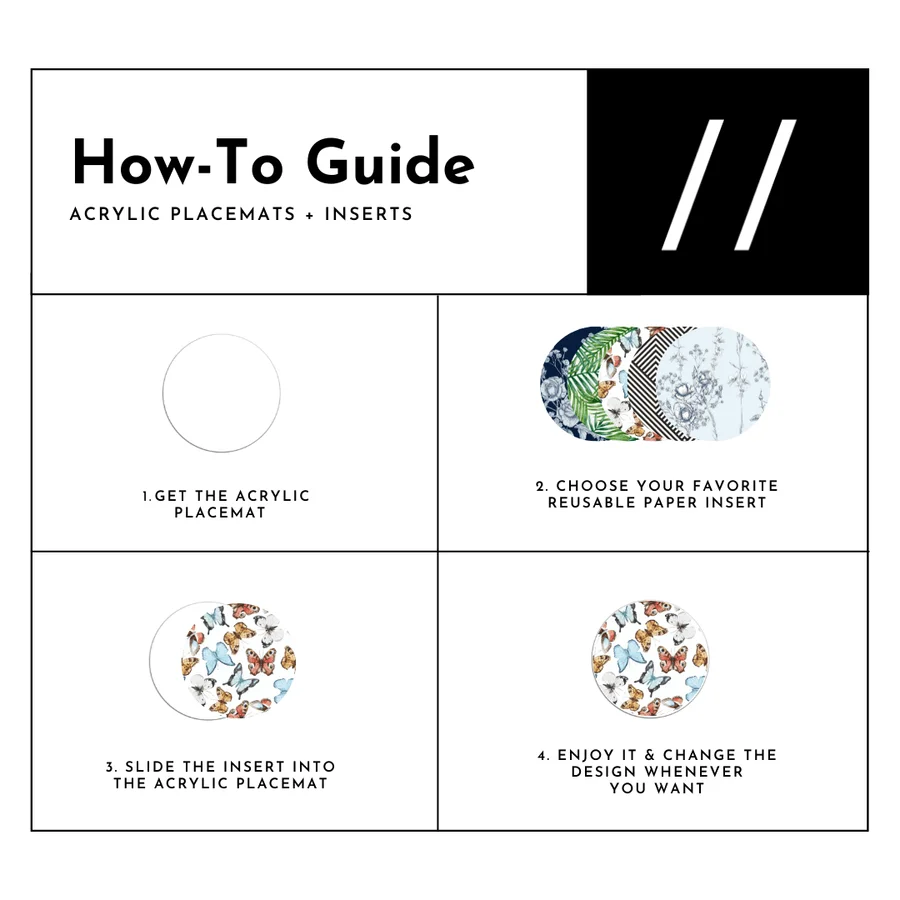 How-To Guide

ACRYLIC PLACEMATS + INSERTS

//

1.GET THE ACRYLIC PLACEMAT

2. CHOOSE YOUR FAVORITE REUSABLE PAPER INSERT

3. SLIDE THE INSERT INTO THE ACRYLIC PLACEMAT

4. ENJOY IT & CHANGE THE DESIGN WHENEVER YOU WANT