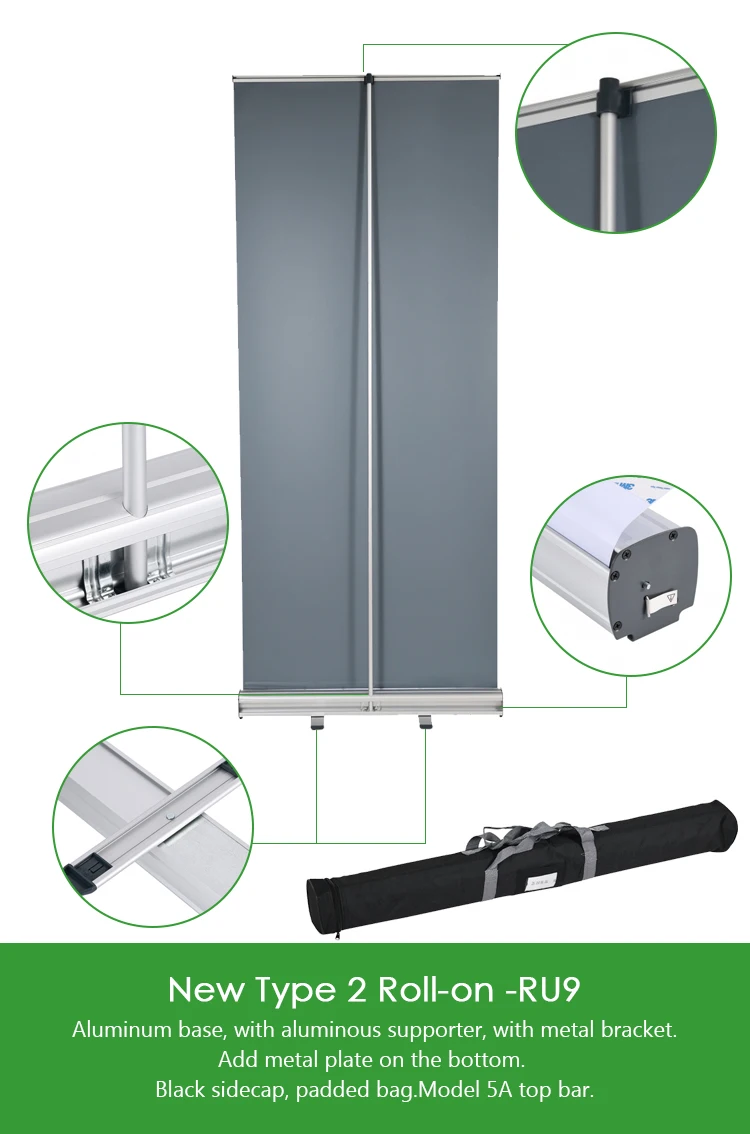 New Type 2 Roll-on -RU9

Aluminum base, with aluminous supporter, with metal bracket.
Add metal plate on the bottom.
Black sidecap, padded bag.Model 5A top bar.