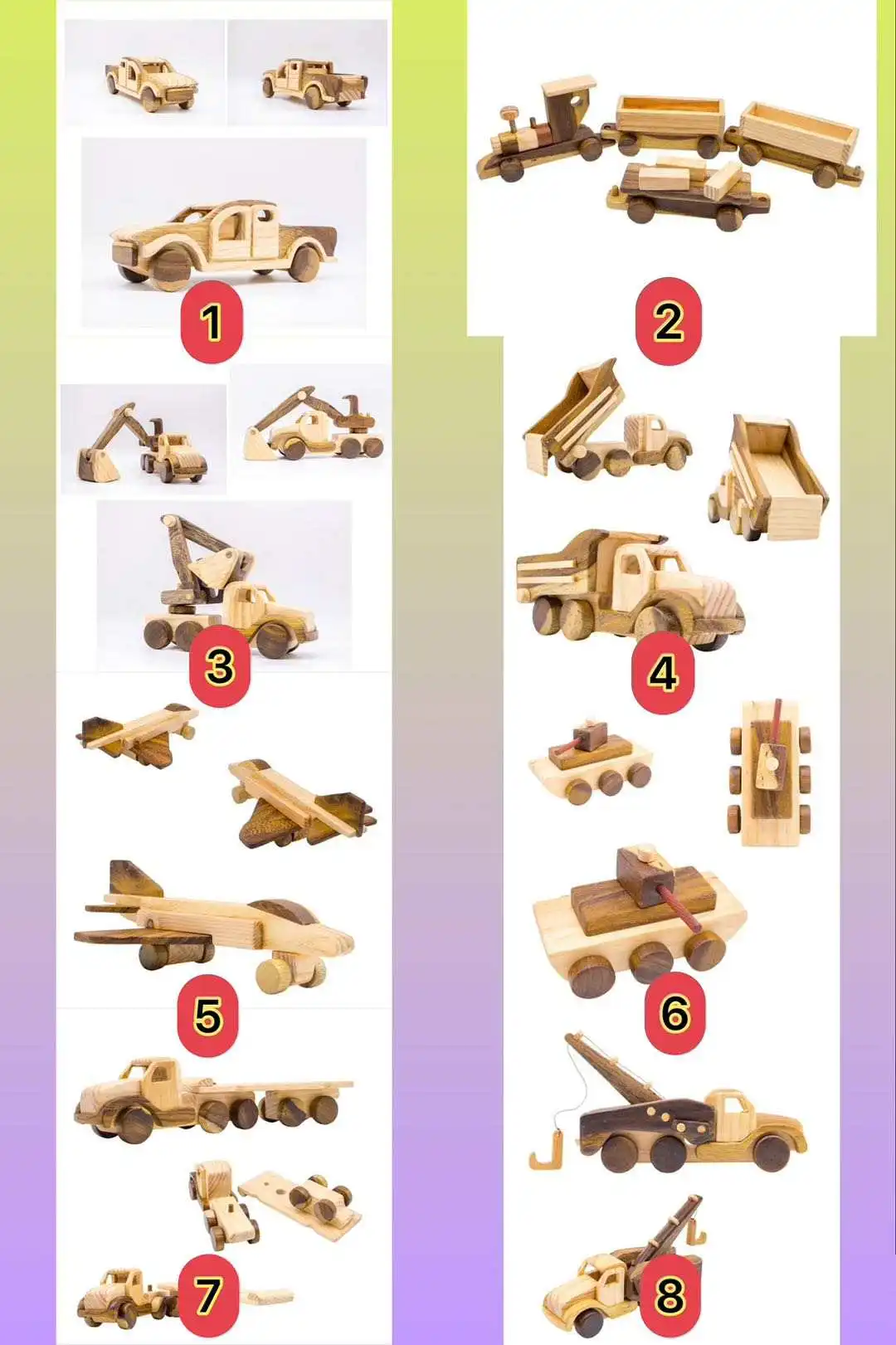 1

2

3

4

5

6

7

8