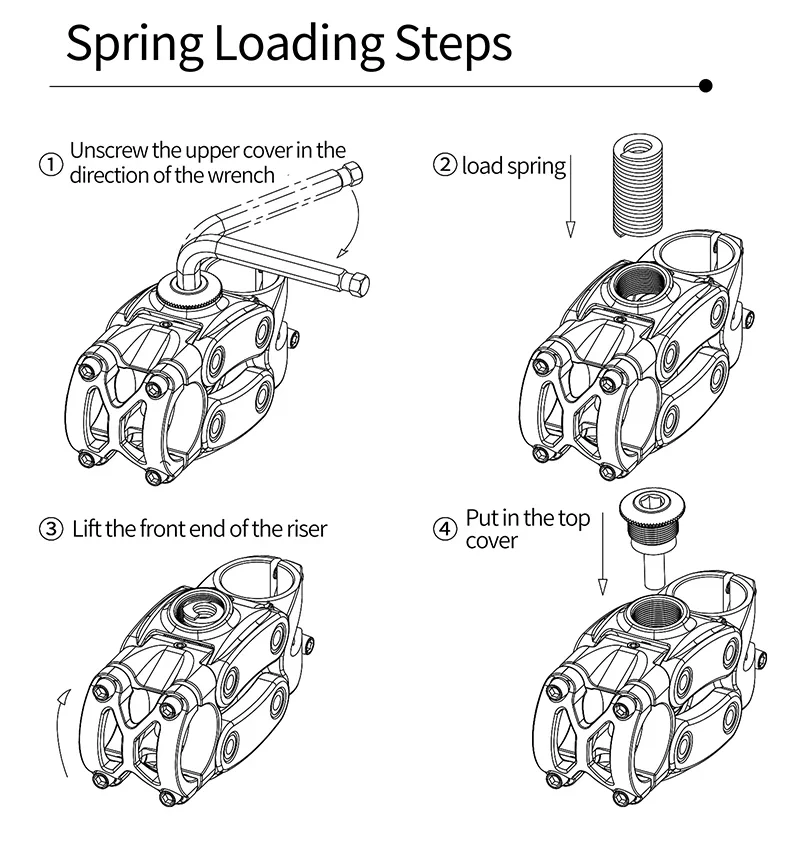 Spring Loading Steps

① Unscrew the upper cover in the direction of the wrench

② load spring

③ Lift the front end of the riser

④ Put in the top cover