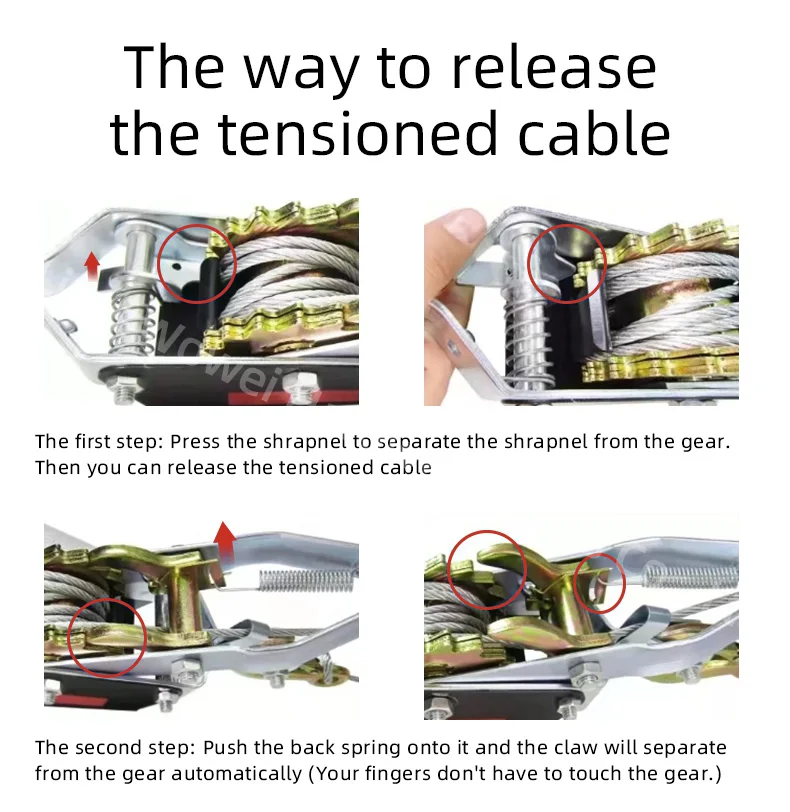 The way to release the tensioned cable

The first step: Press the shrapnel to separate the shrapnel from the gear. Then you can release the tensioned cable

The second step: Push the back spring onto it and the claw will separate from the gear automatically (Your fingers don't have to touch the gear.)