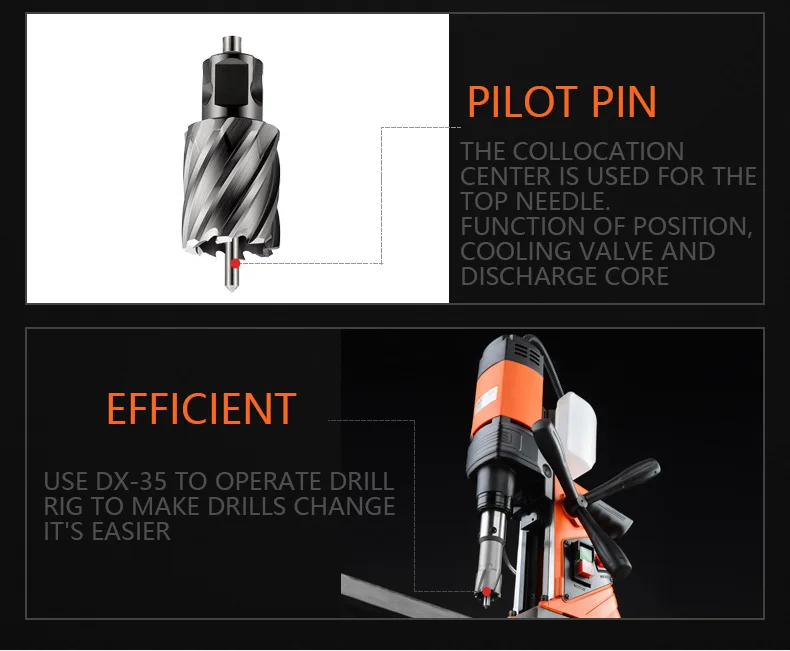 PILOT PIN

THE COLLOCATION CENTER IS USED FOR THE TOP NEEDLE.
FUNCTION OF POSITION, COOLING VALVE AND DISCHARGE CORE

EFFICIENT

USE DX-35 TO OPERATE DRILL RIG TO MAKE DRILLS CHANGE IT'S EASIER