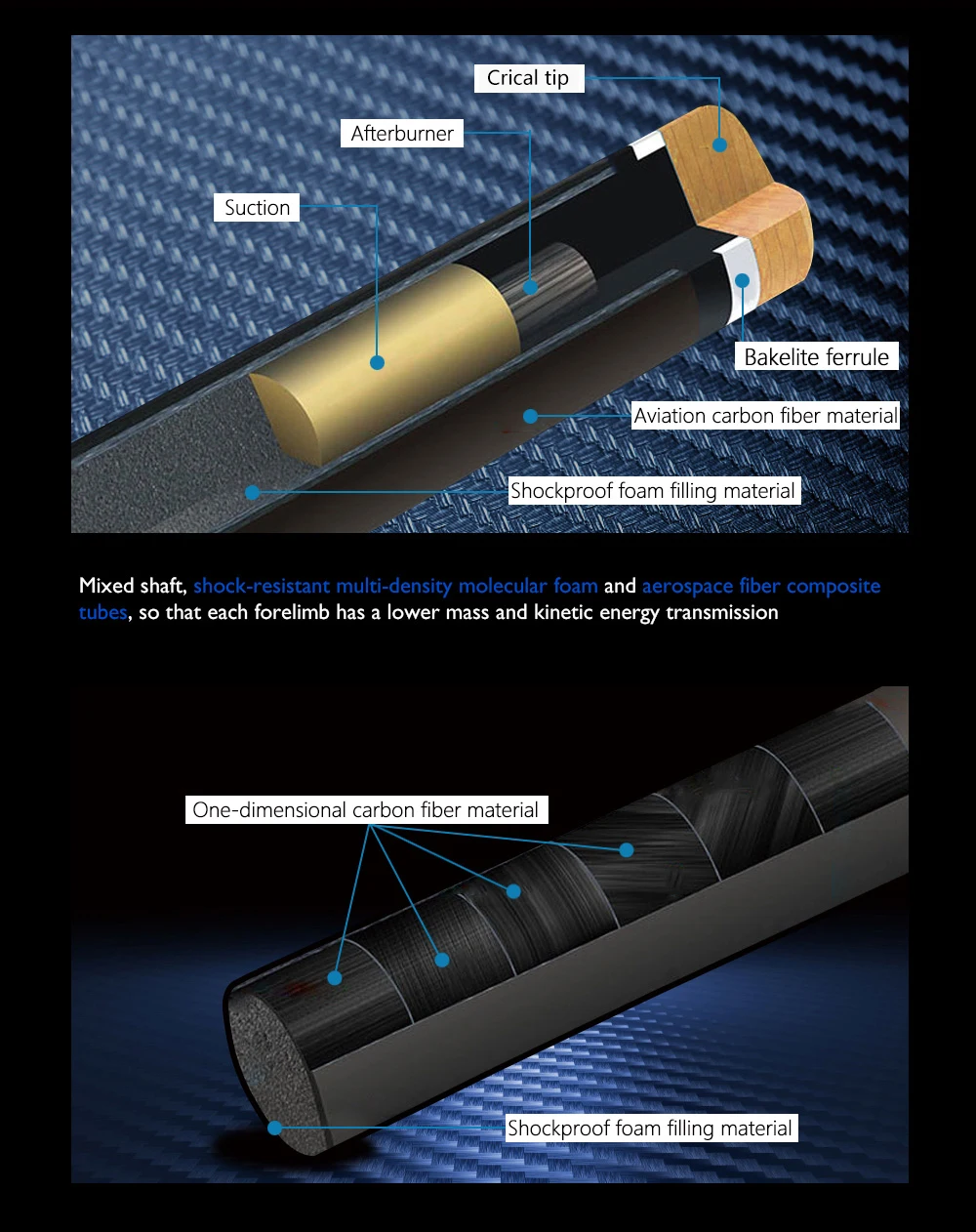 Crical tip

Afterburner

Suction

Bakelite ferrule

Aviation carbon fiber material

Shockproof foam filling material

Mixed shaft, shock-resistant multi-density molecular foam and aerospace fiber composite tubes, so that each forelimb has a lower mass and kinetic energy transmission

One-dimensional carbon fiber material

Shockproof foam filling material