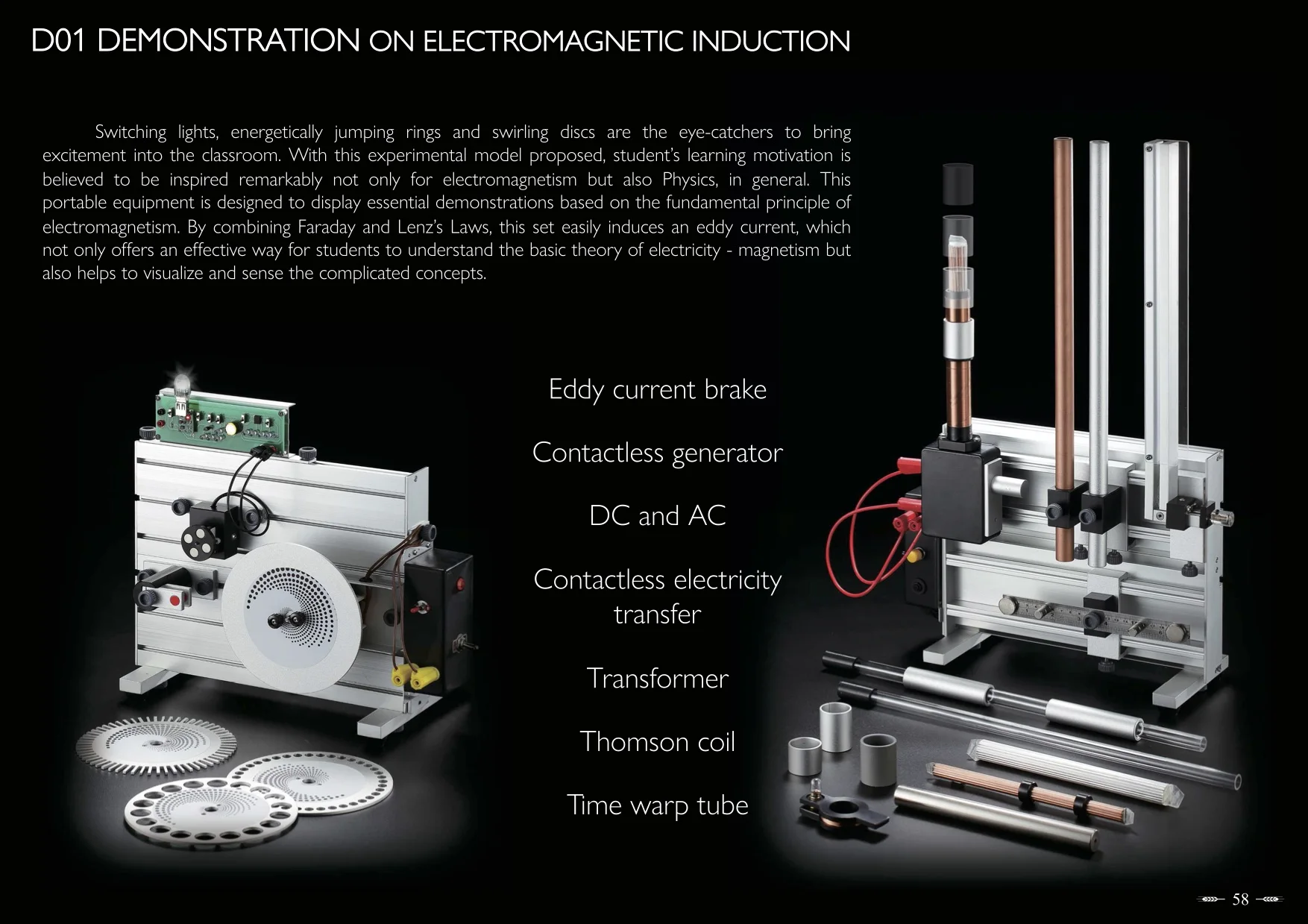 D01 DEMONSTRATION ON ELECTROMAGNETIC INDUCTION

Switching lights, energetically jumping rings and swirling discs are the eye-catchers to bring excitement into the classroom. With this experimental model proposed, student's learning motivation is believed to be inspired remarkably not only for electromagnetism but also Physics, in general. This portable equipment is designed to display essential demonstrations based on the fundamental principle of electromagnetism. By combining Faraday and Lenz's Laws, this set easily induces an eddy current, which not only offers an effective way for students to understand the basic theory of electricity - magnetism but also helps to visualize and sense the complicated concepts.

Eddy current brake

Contactless generator

DC and AC

Contactless electricity transfer

Transformer

Thomson coil

Time warp tube

58