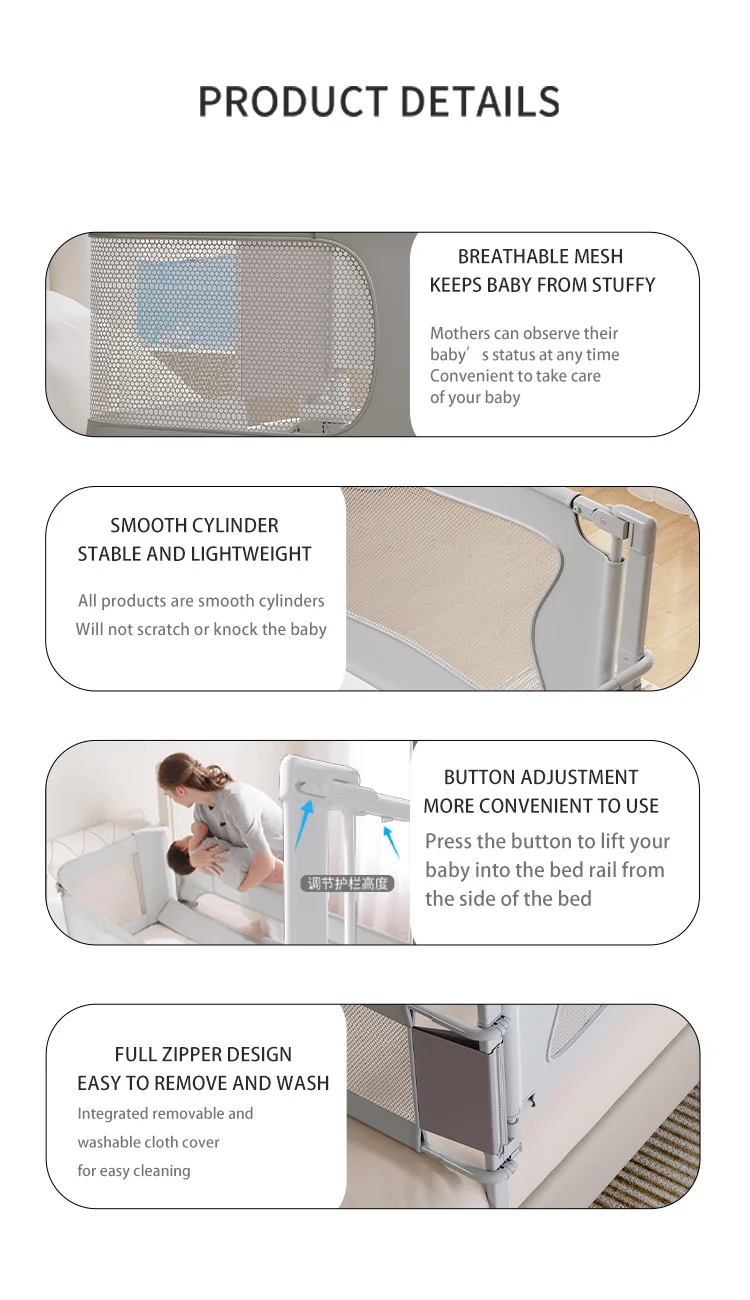 PRODUCT DETAILS

BREATHABLE MESH
KEEPS BABY FROM STUFFY

Mothers can observe their baby’s status at any time
Convenient to take care of your baby

SMOOTH CYLINDER
STABLE AND LIGHTWEIGHT

All products are smooth cylinders
Will not scratch or knock the baby

调节护栏高度

BUTTON ADJUSTMENT
MORE CONVENIENT TO USE

Press the button to lift your baby into the bed rail from the side of the bed

FULL ZIPPER DESIGN
EASY TO REMOVE AND WASH

Integrated removable and washable cloth cover for easy cleaning