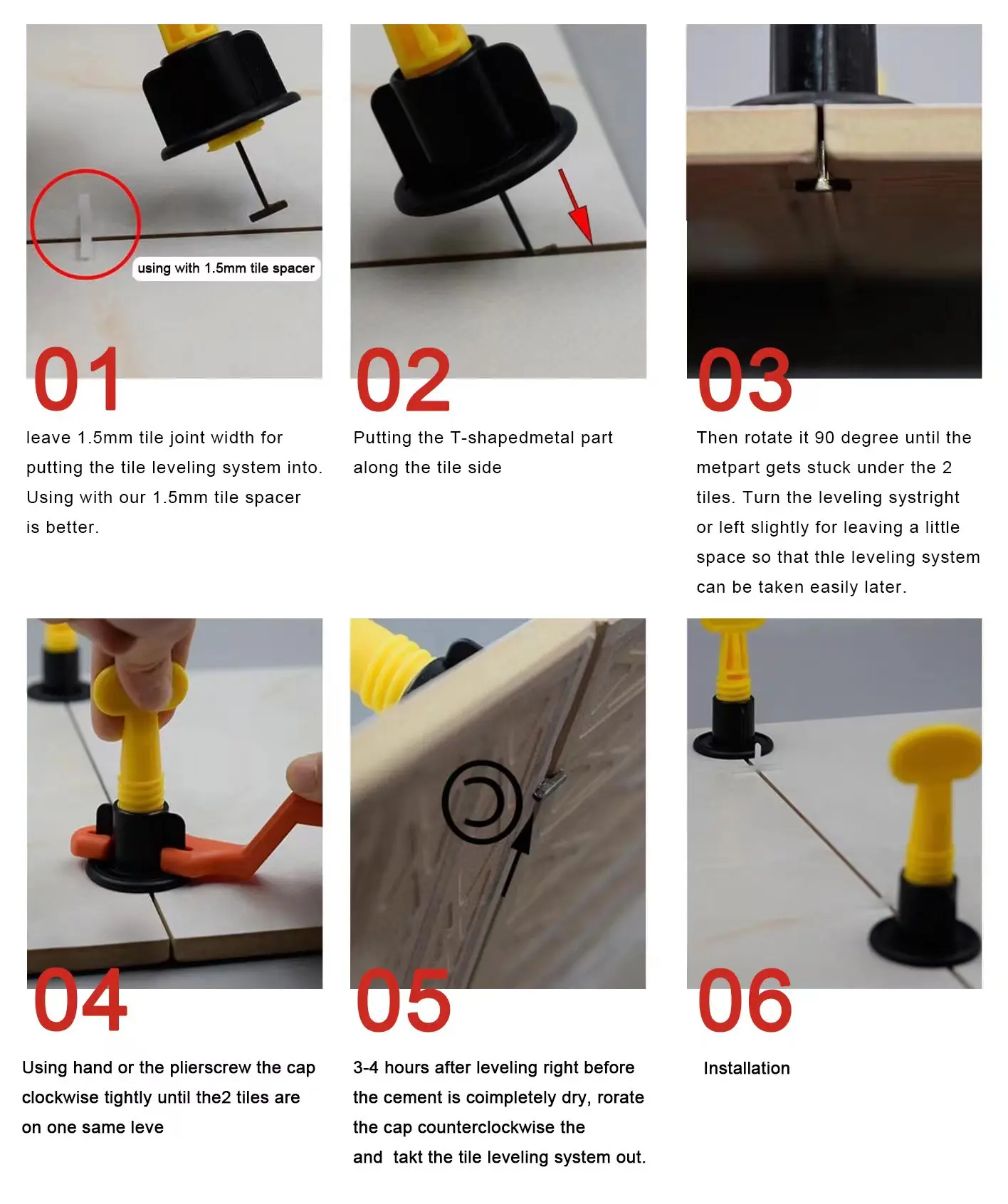 using with 1.5mm tile spacer

01

leave 1.5mm tile joint width for putting the tile leveling system into. Using with our 1.5mm tile spacer is better.

02

Putting the T-shapedmetal part along the tile side

03

Then rotate it 90 degree until the metpart gets stuck under the 2 tiles. Turn the leveling systright or left slightly for leaving a little space so that thle leveling system can be taken easily later.

04

Using hand or the plierscrew the cap clockwise tightly until the2 tiles are on one same leve

05

3-4 hours after leveling right before the cement is coimpletely dry, rorate the cap counterclockwise the and takt the tile leveling system out.

06

Installation