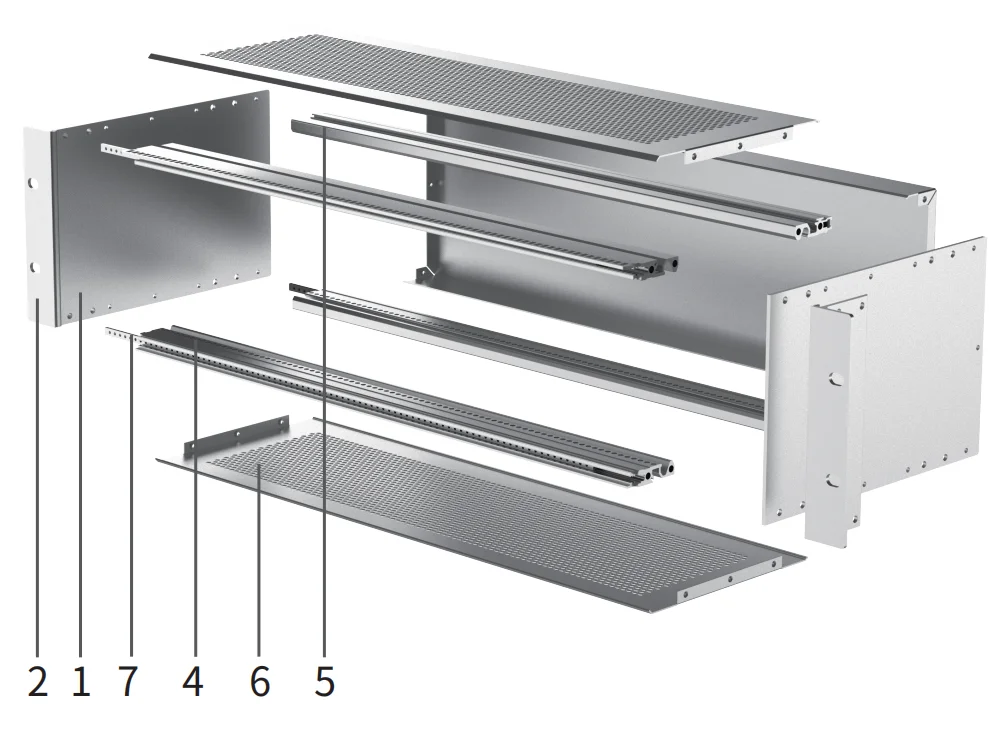 2 1 7 4 6 5