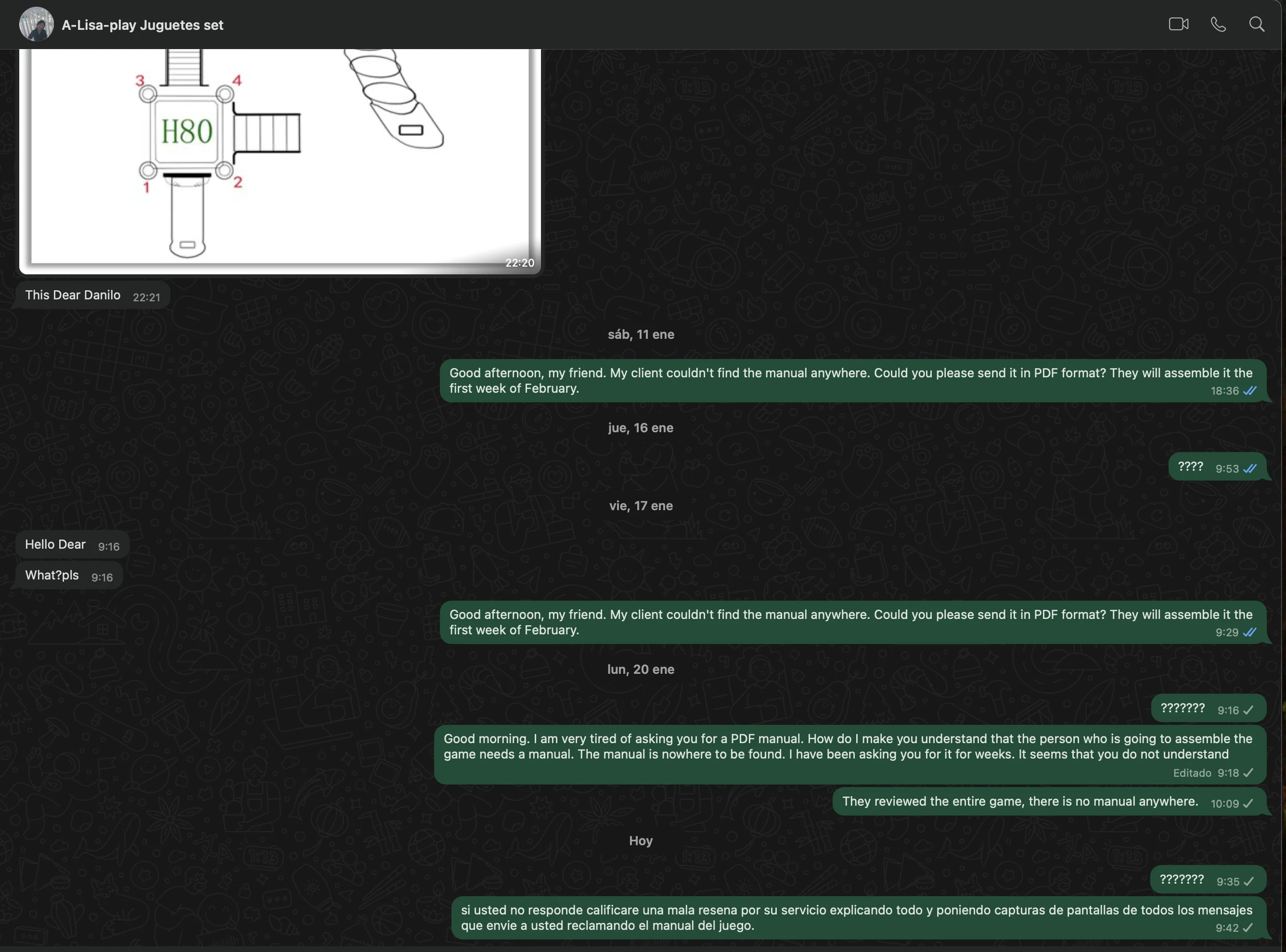 A-Lisa-play Juguetes set

3 4
H80
1 2
22:20

This Dear Danilo 22:21

sáb, 11 ene

Good afternoon, my friend. My client couldn't find the manual anywhere. Could you please send it in PDF format? They will assemble it the first week of February. 18:36

jue, 16 ene

???? 9:53

vie, 17 ene

Hello Dear 9:16

What?pls 9:16

Good afternoon, my friend. My client couldn't find the manual anywhere. Could you please send it in PDF format? They will assemble it the first week of February. 9:29

lun, 20 ene

??????? 9:16

Good morning. I am very tired of asking you for a PDF manual. How do I make you understand that the person who is going to assemble the game needs a manual. The manual is nowhere to be found. I have been asking you for it for weeks. It seems that you do not understand Editado 9:18

They reviewed the entire game, there is no manual anywhere. 10:09

Hoy

??????? 9:35

si usted no responde calificare una mala resena por su servicio explicando todo y poniendo capturas de pantallas de todos los mensajes que envie a usted reclamando el manual del juego. 9:42