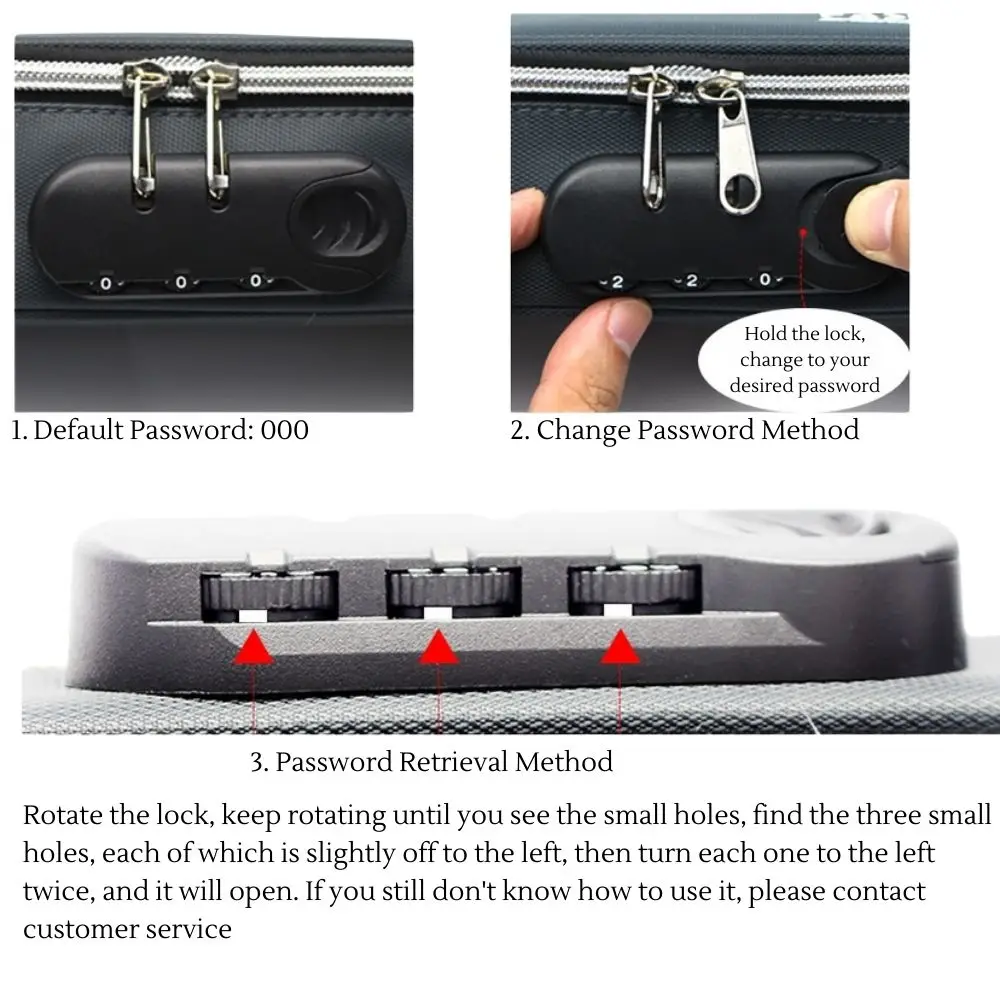 0 0 0

1. Default Password: 000

2 2 0

Hold the lock, change to your desired password

2. Change Password Method

3. Password Retrieval Method

Rotate the lock, keep rotating until you see the small holes, find the three small holes, each of which is slightly off to the left, then turn each one to the left twice, and it will open. If you still don't know how to use it, please contact customer service