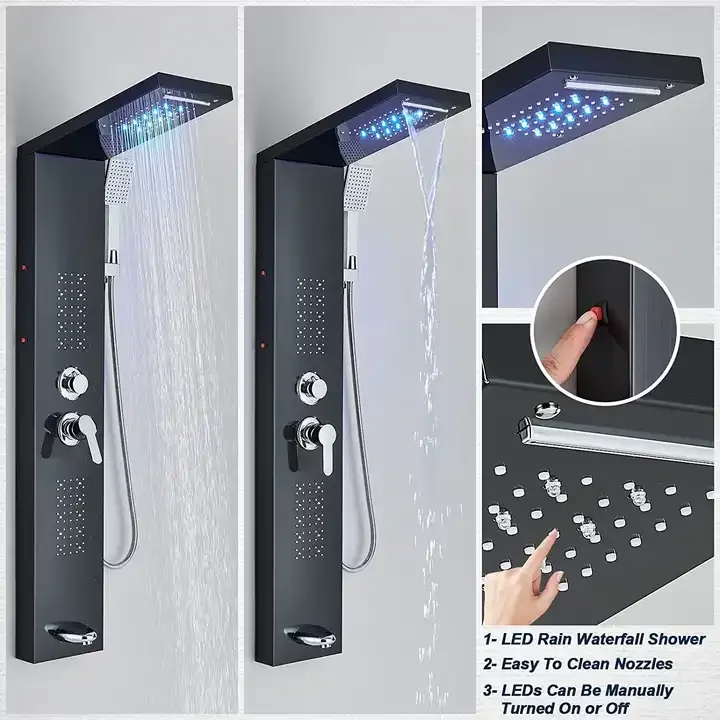 1- LED Rain Waterfall Shower
2- Easy To Clean Nozzles
3- LEDs Can Be Manually Turned On or Off