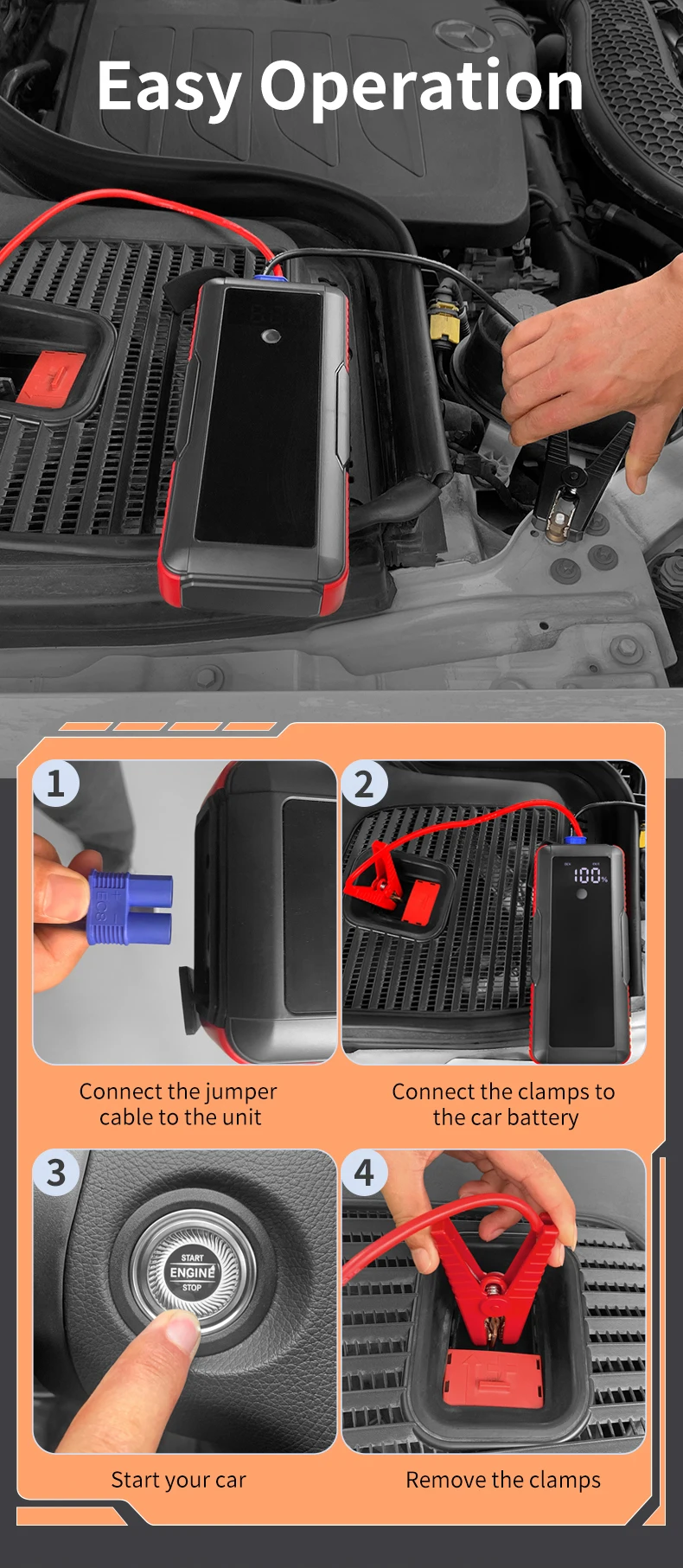 Easy Operation

1

EC8

Connect the jumper cable to the unit

2

100%

Connect the clamps to the car battery

3

START
ENGINE
STOP

Start your car

4

Remove the clamps