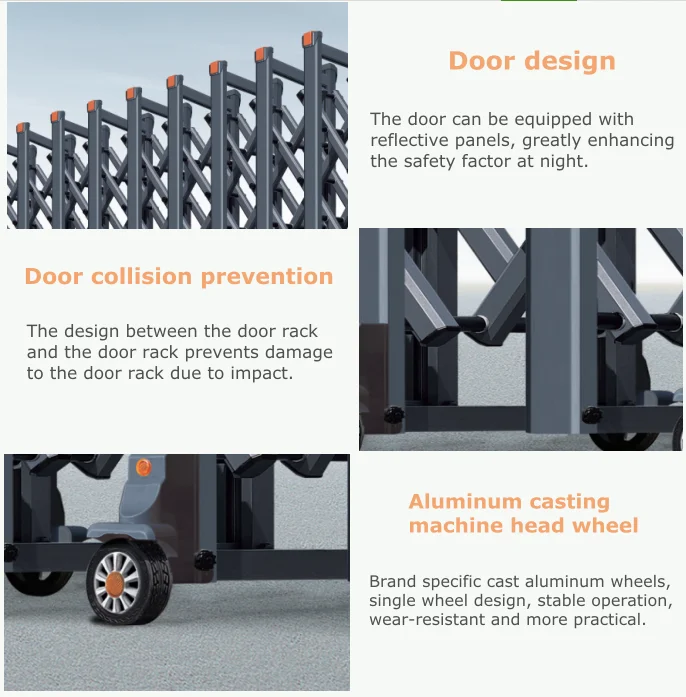 Door design

The door can be equipped with reflective panels, greatly enhancing the safety factor at night.

Door collision prevention

The design between the door rack and the door rack prevents damage to the door rack due to impact.

Aluminum casting machine head wheel

Brand specific cast aluminum wheels, single wheel design, stable operation, wear-resistant and more practical.