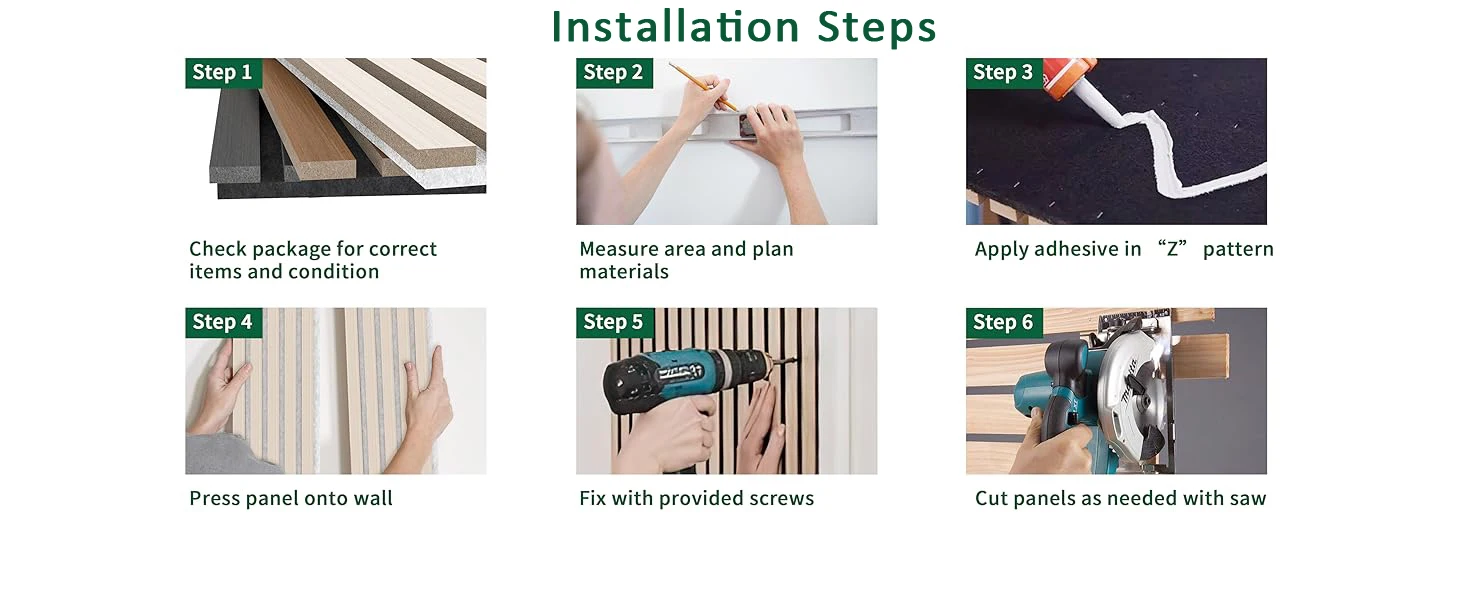 Installation Steps

Step 1
Check package for correct items and condition

Step 2
Measure area and plan materials

Step 3
Apply adhesive in “Z” pattern

Step 4
Press panel onto wall

Step 5
Fix with provided screws

Step 6
Cut panels as needed with saw