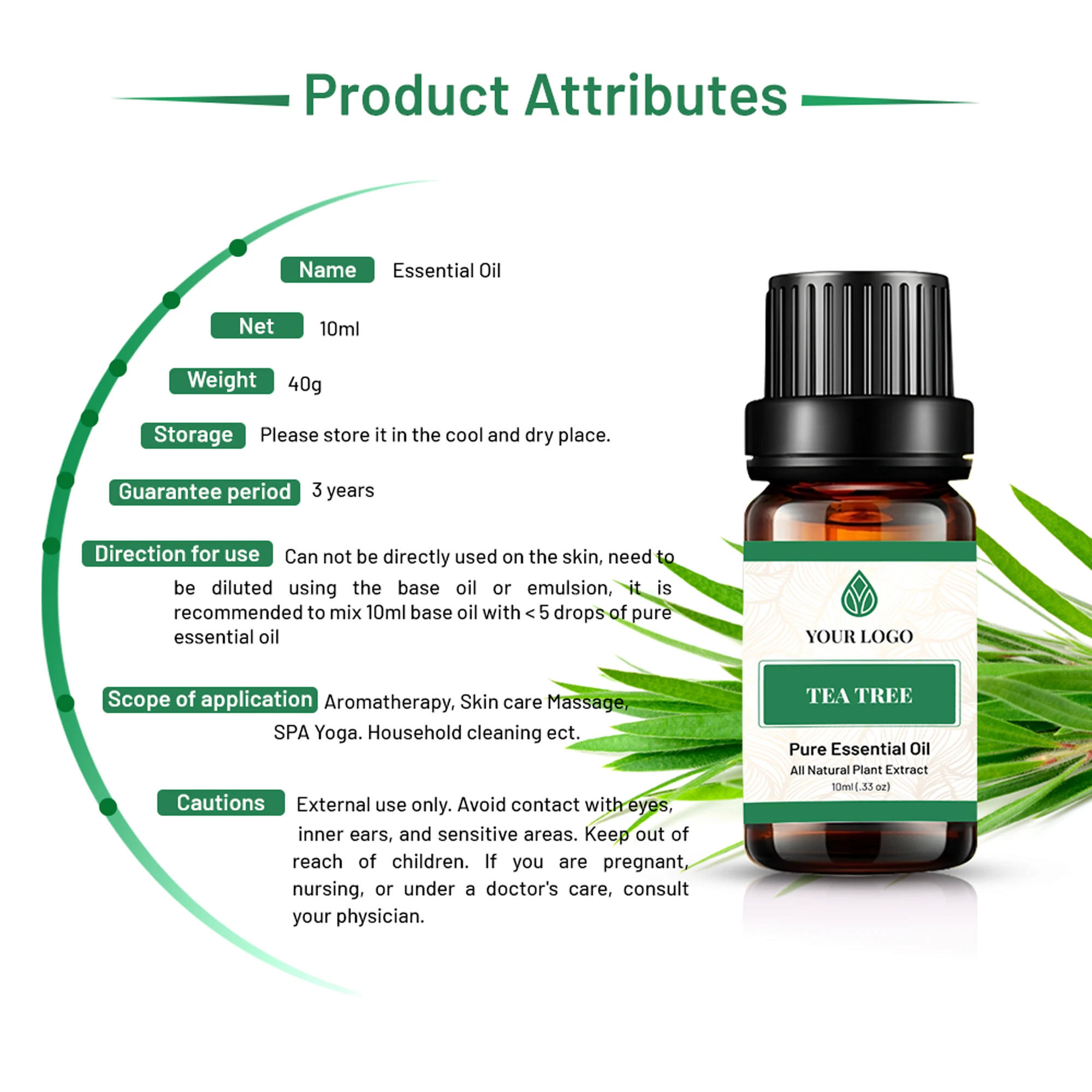 Product Attributes

Name Essential Oil

Net 10ml

Weight 40g

Storage Please store it in the cool and dry place.

Guarantee period 3 years

Direction for use Can not be directly used on the skin, need to be diluted using the base oil or emulsion, it is recommended to mix 10ml base oil with < 5 drops of pure essential oil

Scope of application Aromatherapy, Skin care Massage, SPA Yoga. Household cleaning ect.

Cautions External use only. Avoid contact with eyes, inner ears, and sensitive areas. Keep out of reach of children. If you are pregnant, nursing, or under a doctor's care, consult your physician.

YOUR LOGO

TEA TREE

Pure Essential Oil

All Natural Plant Extract

10ml (.33 oz)