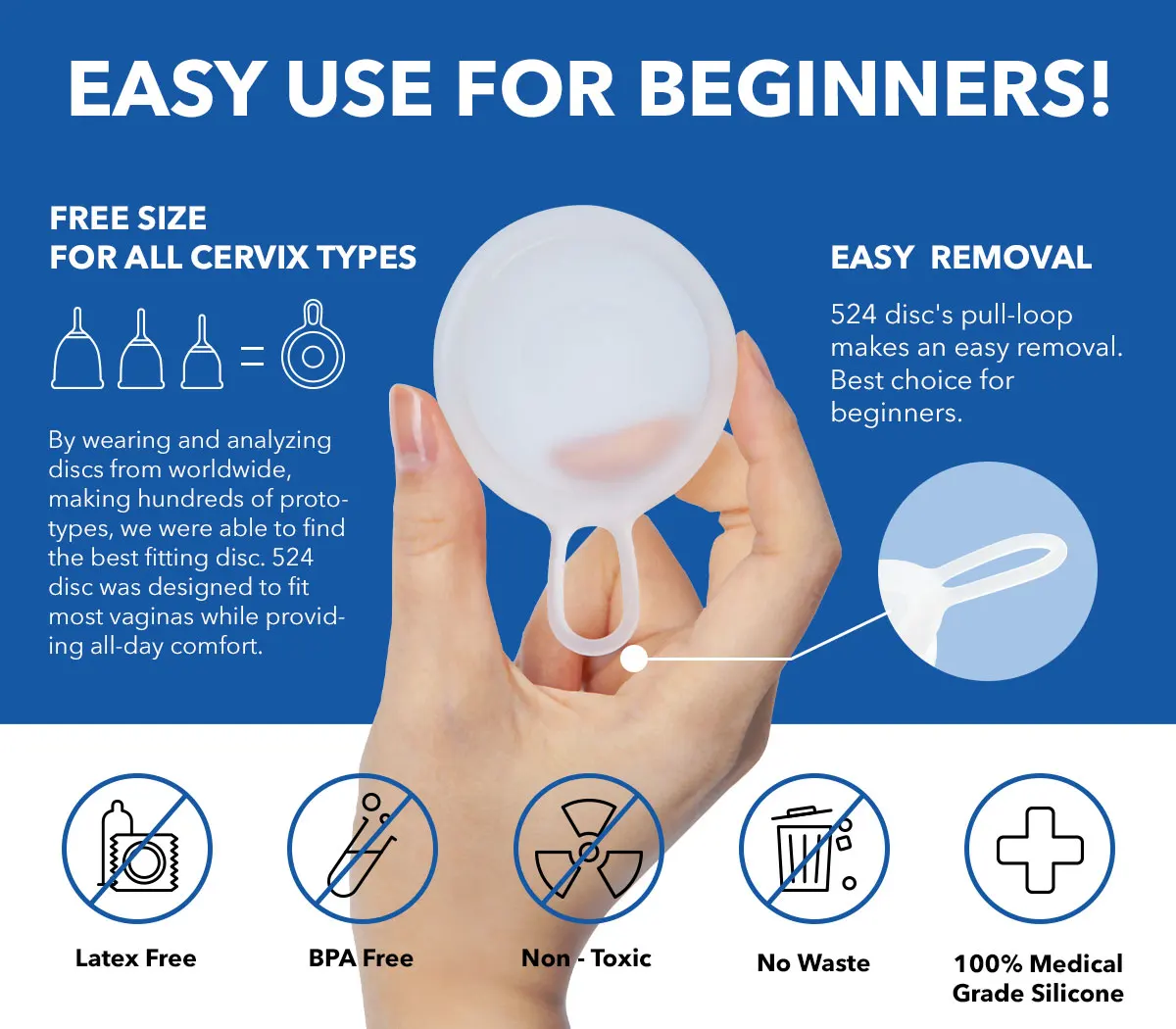 EASY USE FOR BEGINNERS!

FREE SIZE
FOR ALL CERVIX TYPES

By wearing and analyzing discs from worldwide, making hundreds of prototypes, we were able to find the best fitting disc. 524 disc was designed to fit most vaginas while providing all-day comfort.

EASY REMOVAL

524 disc's pull-loop makes an easy removal. Best choice for beginners.

Latex Free

BPA Free

Non - Toxic

No Waste

100% Medical Grade Silicone