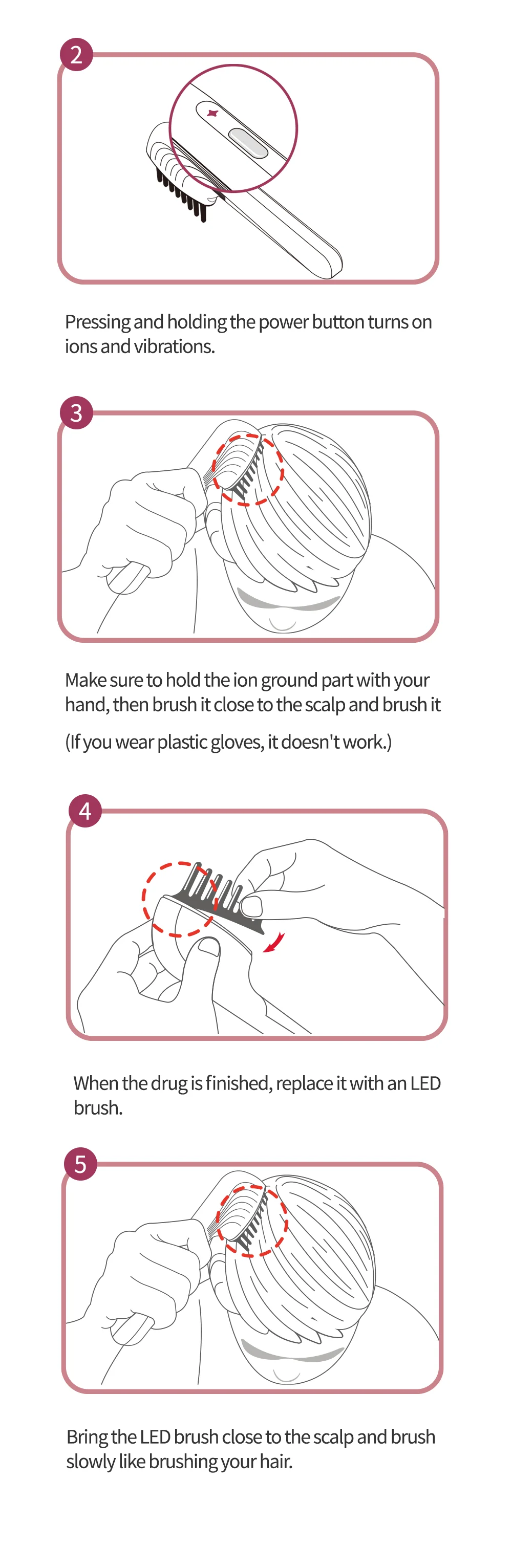 2

Pressing and holding the power button turns on ions and vibrations.

3

Make sure to hold the ion ground part with your hand, then brush it close to the scalp and brush it

(If you wear plastic gloves, it doesn't work.)

4

When the drug is finished, replace it with an LED brush.

5

Bring the LED brush close to the scalp and brush slowly like brushing your hair.