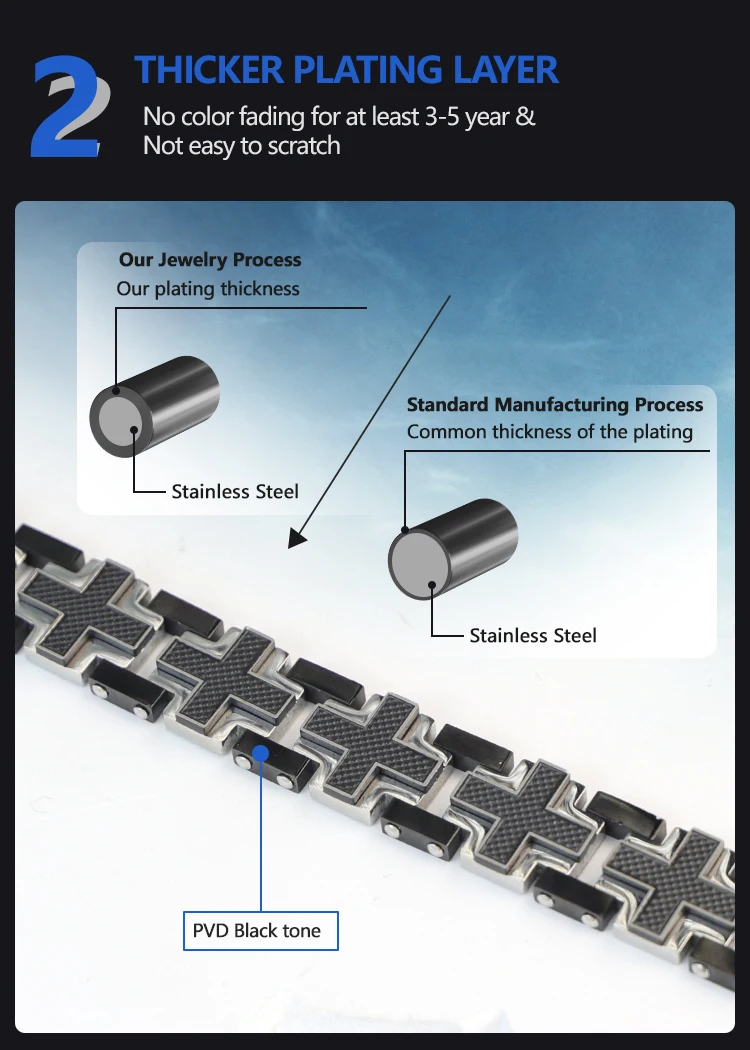 2

THICKER PLATING LAYER

No color fading for at least 3-5 year & Not easy to scratch

Our Jewelry Process
Our plating thickness

Stainless Steel

Standard Manufacturing Process
Common thickness of the plating

Stainless Steel

PVD Black tone