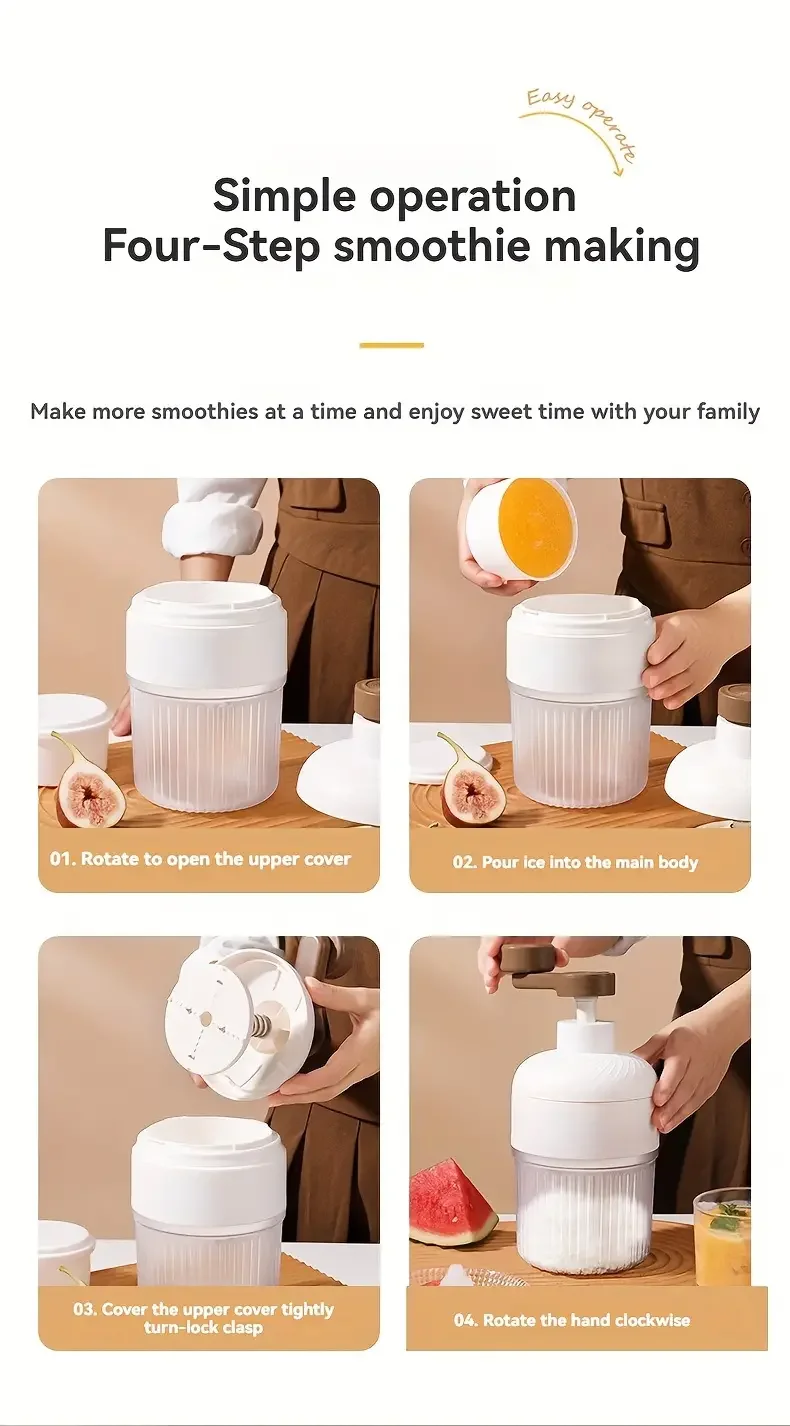 Easy operate

Simple operation
Four-Step smoothie making

Make more smoothies at a time and enjoy sweet time with your family

01. Rotate to open the upper cover

02. Pour ice into the main body

03. Cover the upper cover tightly turn-lock clasp

04. Rotate the hand clockwise