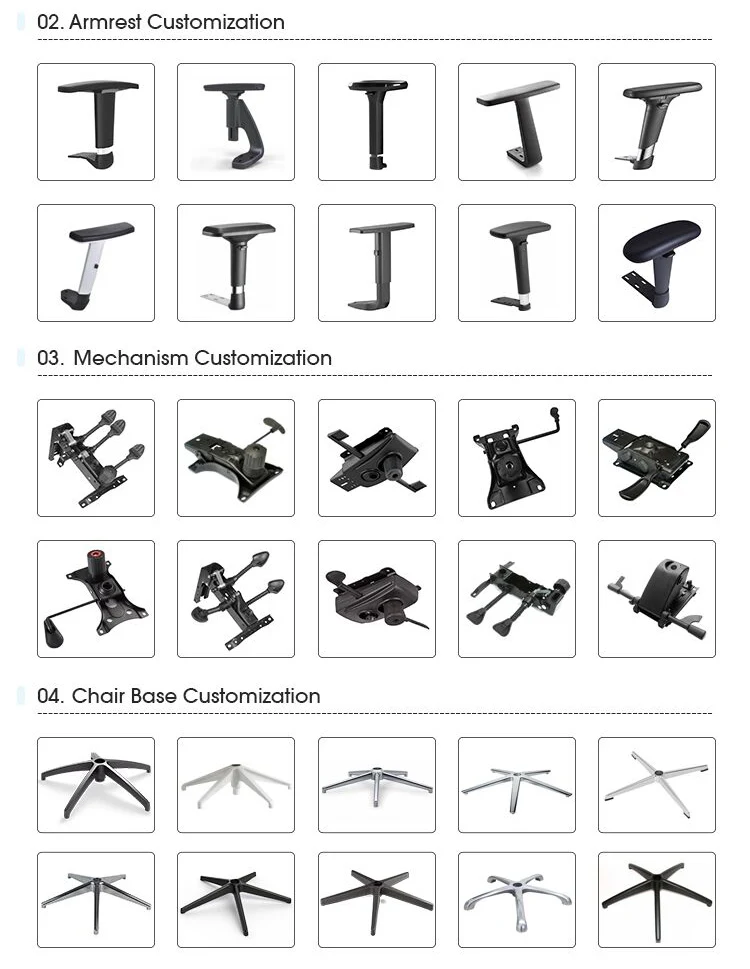 02. Armrest Customization

03. Mechanism Customization

04. Chair Base Customization