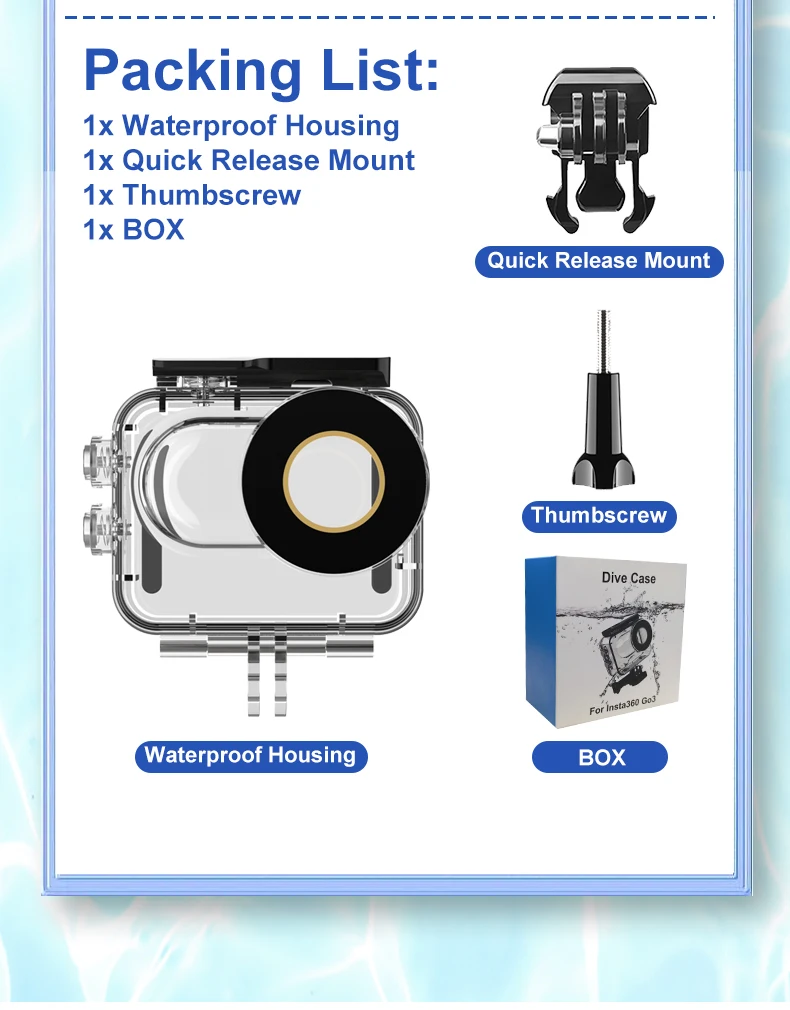 Packing List:
1x Waterproof Housing
1x Quick Release Mount
1x Thumbscrew
1x BOX

Quick Release Mount

Thumbscrew

Dive Case
For Insta360 Go3

Waterproof Housing

BOX