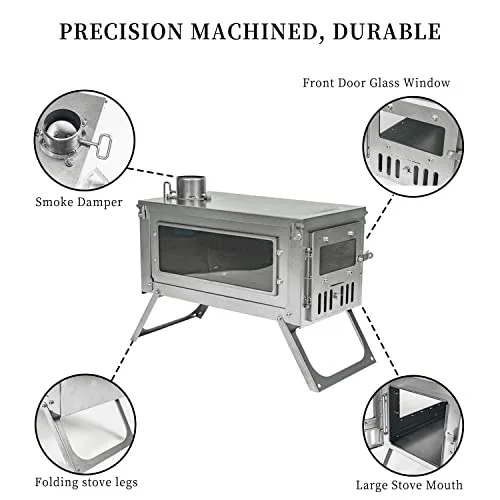 PRECISION MACHINED, DURABLE

Front Door Glass Window

Smoke Damper

Folding stove legs

Large Stove Mouth