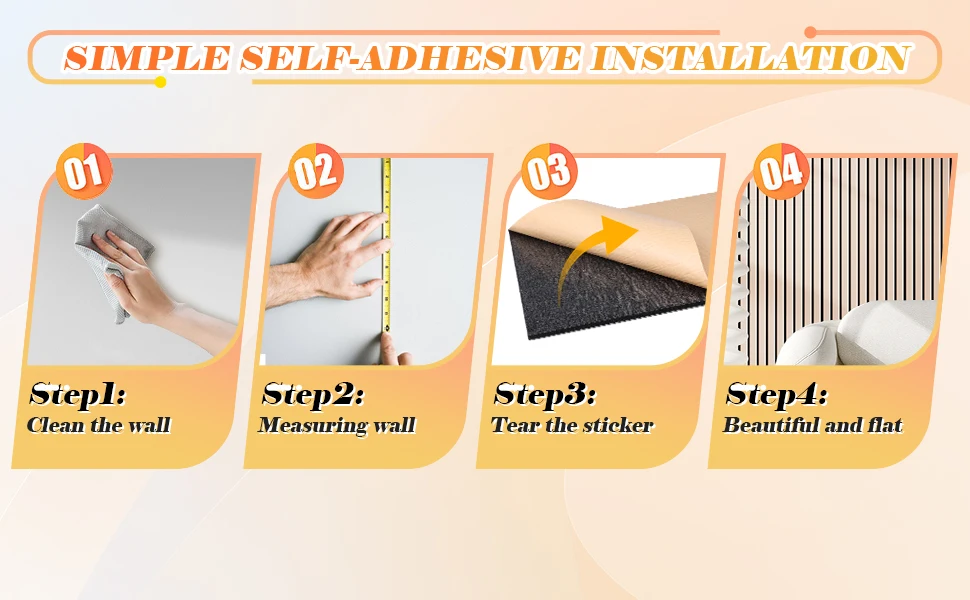 SIMPLE SELF-ADHESIVE INSTALLATION

01

Step1:
Clean the wall

02

Step2:
Measuring wall

03

Step3:
Tear the sticker

04

Step4:
Beautiful and flat