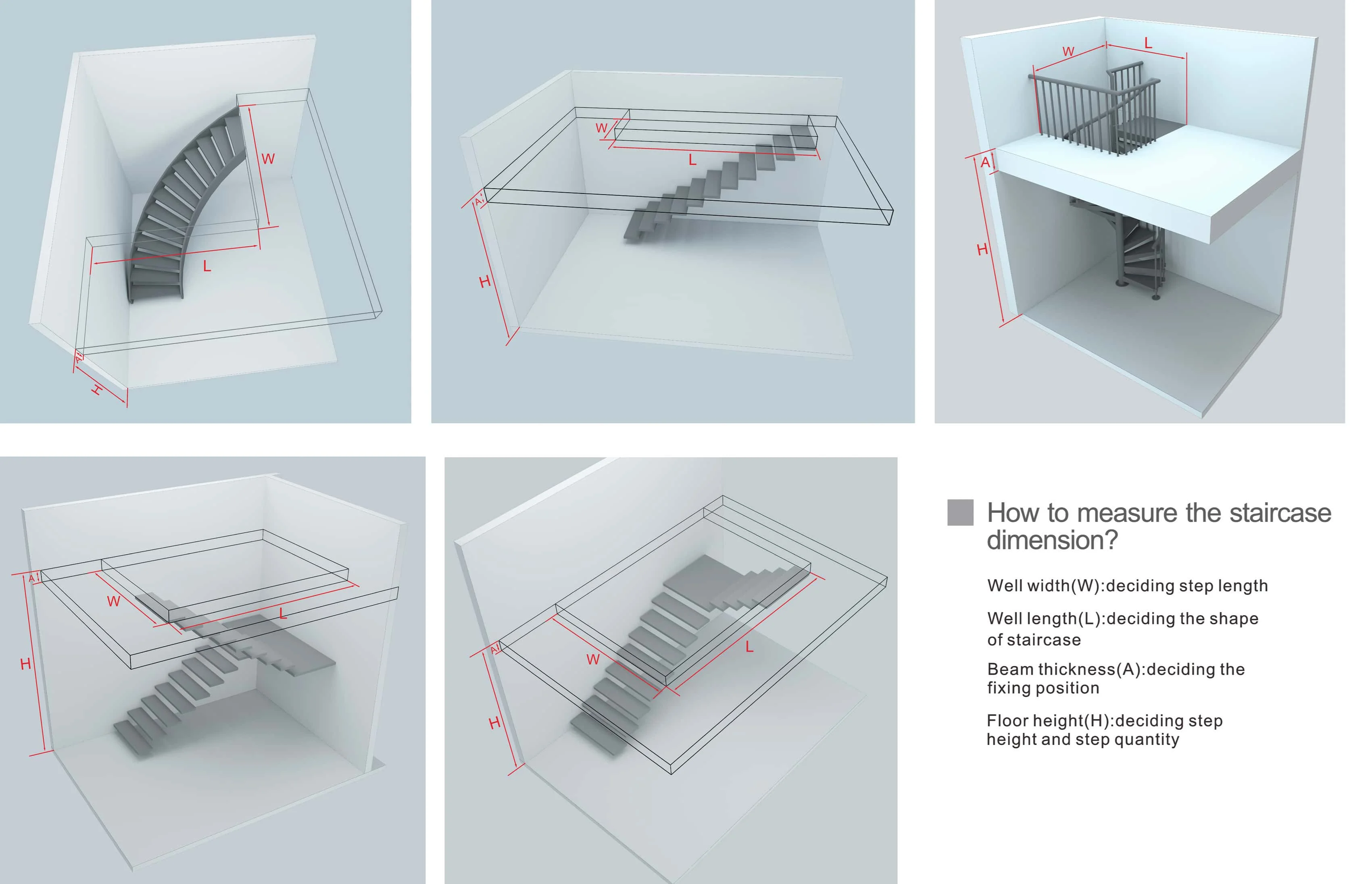 W
L
A
H

W
L
A
H

W
L
A
H

A
W
L
H

A
W
L
H

How to measure the staircase dimension?

Well width(W):deciding step length

Well length(L):deciding the shape of staircase

Beam thickness(A):deciding the fixing position

Floor height(H):deciding step height and step quantity